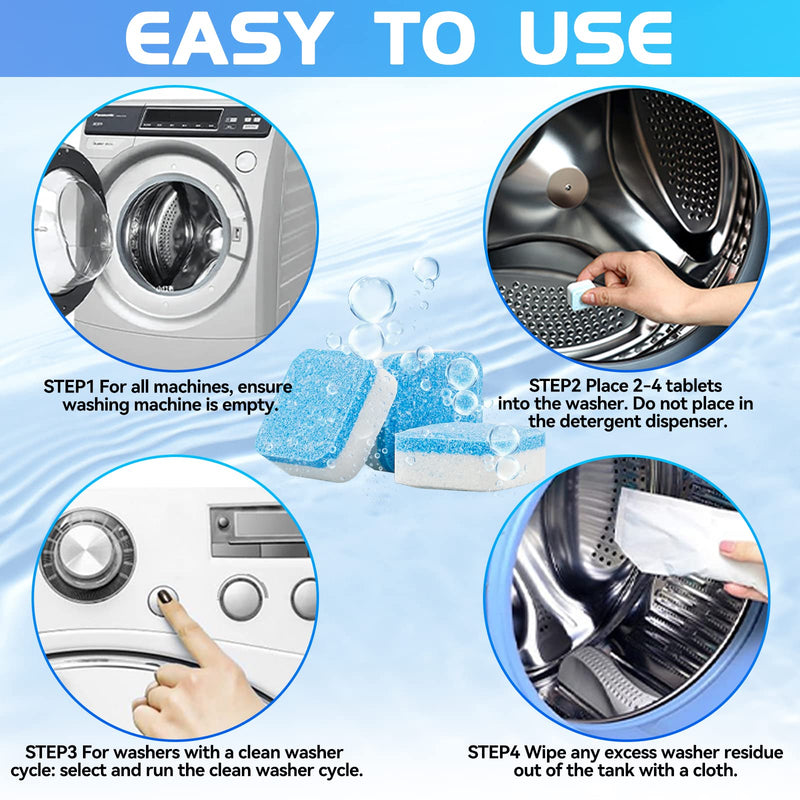 EASY TO USE

Panasonic

STEP1 For all machines, ensure washing machine is empty.

STEP2 Place 2-4 tablets into the washer. Do not place in the detergent dispenser.

STEP3 For washers with a clean washer cycle: select and run the clean washer cycle.

STEP4 Wipe any excess washer residue out of the tank with a cloth.