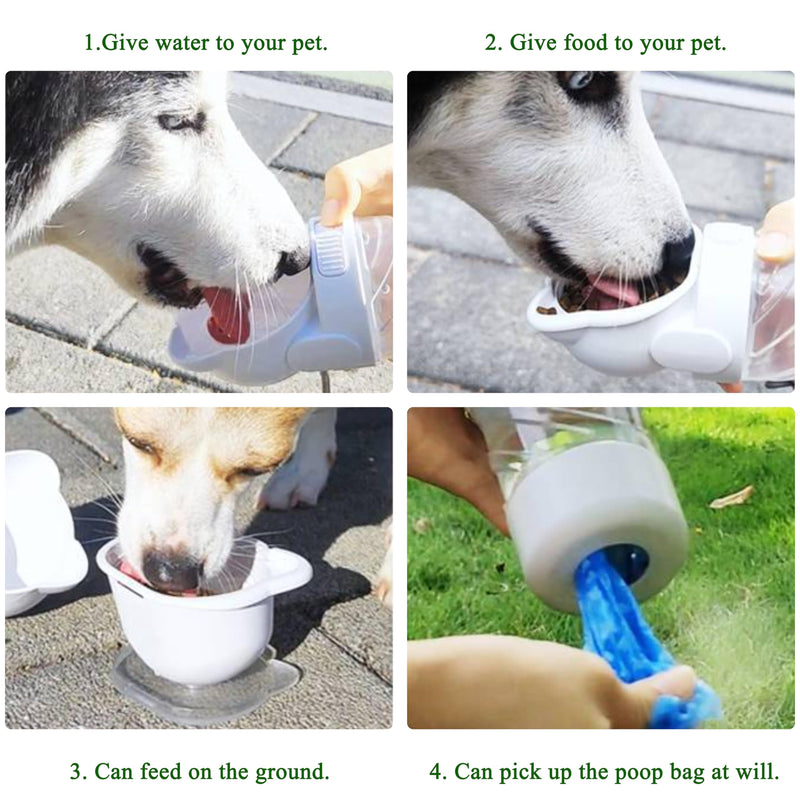 1.Give water to your pet.

2. Give food to your pet.

3. Can feed on the ground.

4. Can pick up the poop bag at will.