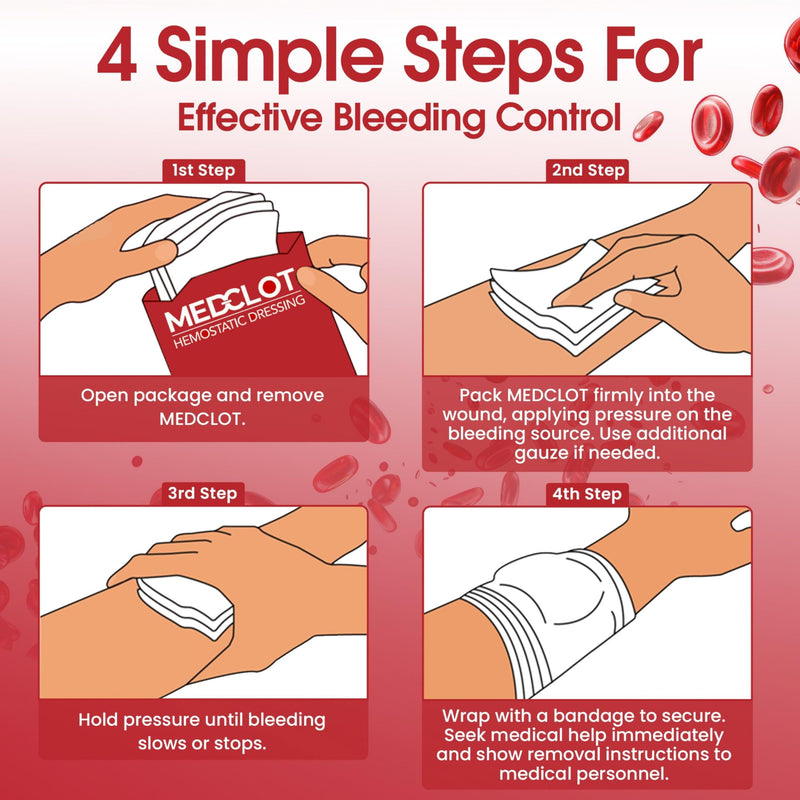 4 Simple Steps For
Effective Bleeding Control

1st Step

MEDCLOT
HEMOSTATIC DRESSING

Open package and remove MEDCLOT.

2nd Step

Pack MEDCLOT firmly into the wound, applying pressure on the bleeding source. Use additional gauze if needed.

3rd Step

Hold pressure until bleeding slows or stops.

4th Step

Wrap with a bandage to secure. Seek medical help immediately and show removal instructions to medical personnel.