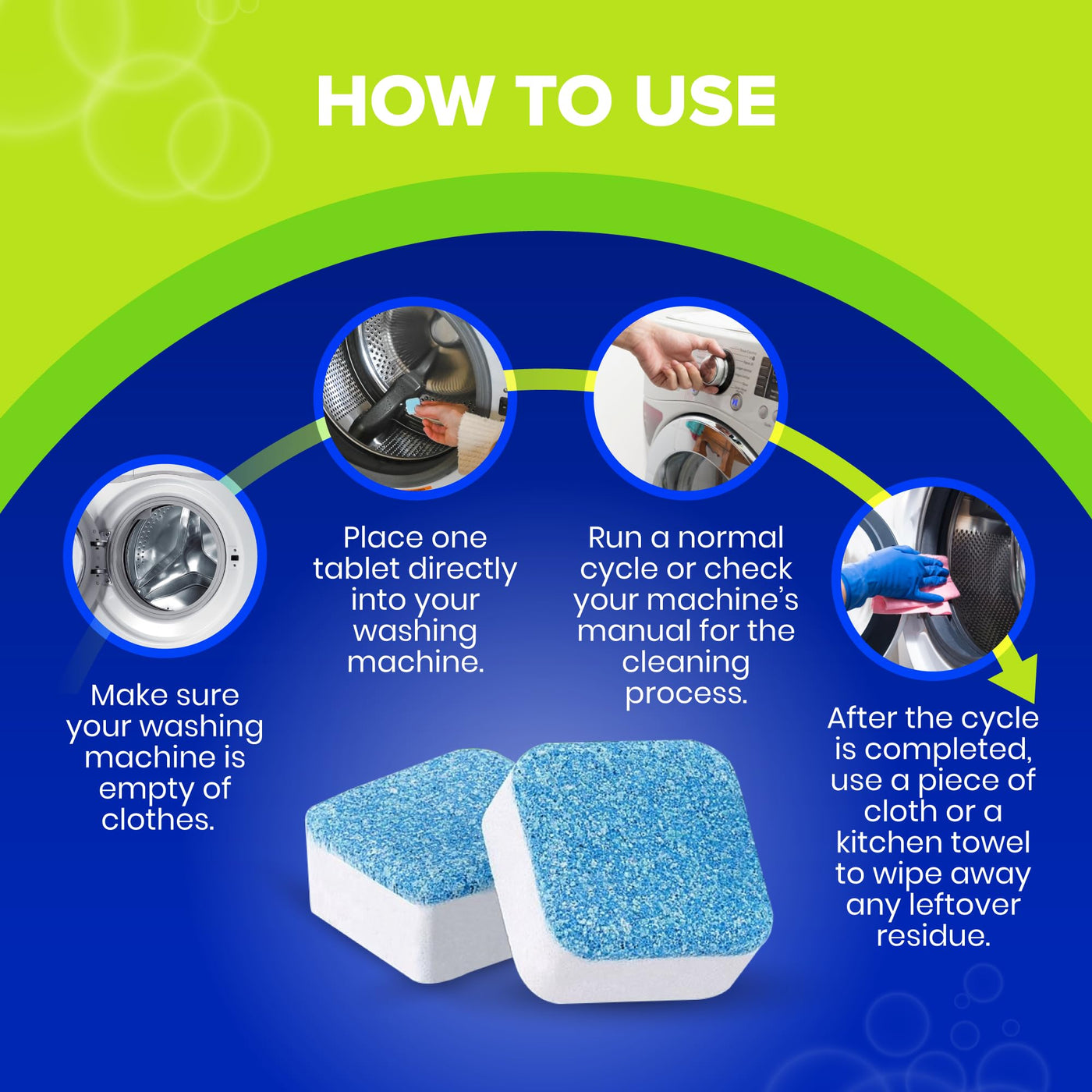 HOW TO USE

Make sure your washing machine is empty of clothes.

Place one tablet directly into your washing machine.

Run a normal cycle or check your machine's manual for the cleaning process.

After the cycle is completed, use a piece of cloth or a kitchen towel to wipe away any leftover residue.