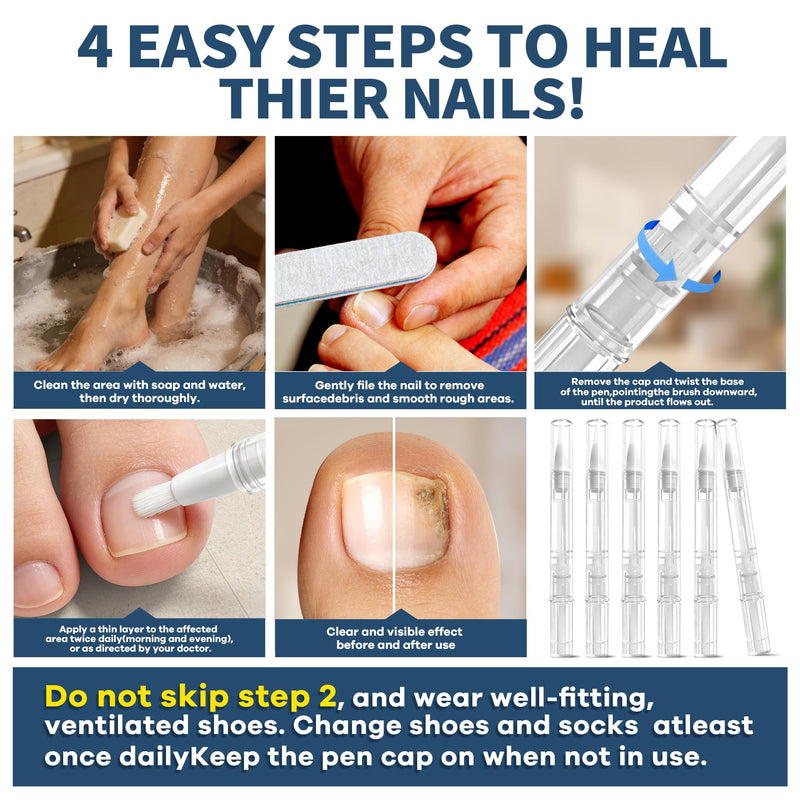 4 EASY STEPS TO HEAL THIER NAILS!

Clean the area with soap and water, then dry thoroughly.

Gently file the nail to remove surfacedebris and smooth rough areas.

Remove the cap and twist the base of the pen,pointingthe brush downward, until the product flows out.

Apply a thin layer to the affected area twice daily(morning and evening), or as directed by your doctor.

Clear and visible effect before and after use

Do not skip step 2, and wear well-fitting, ventilated shoes. Change shoes and socks atleast once dailyKeep the pen cap on when not in use.