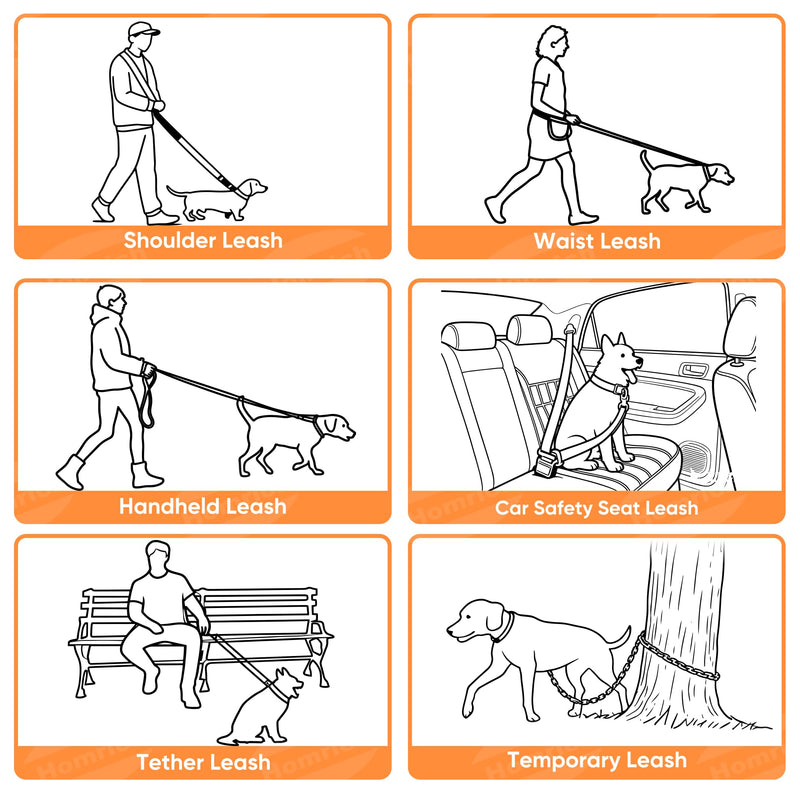 Shoulder Leash

Waist Leash

Handheld Leash

Car Safety Seat Leash

Tether Leash

Temporary Leash