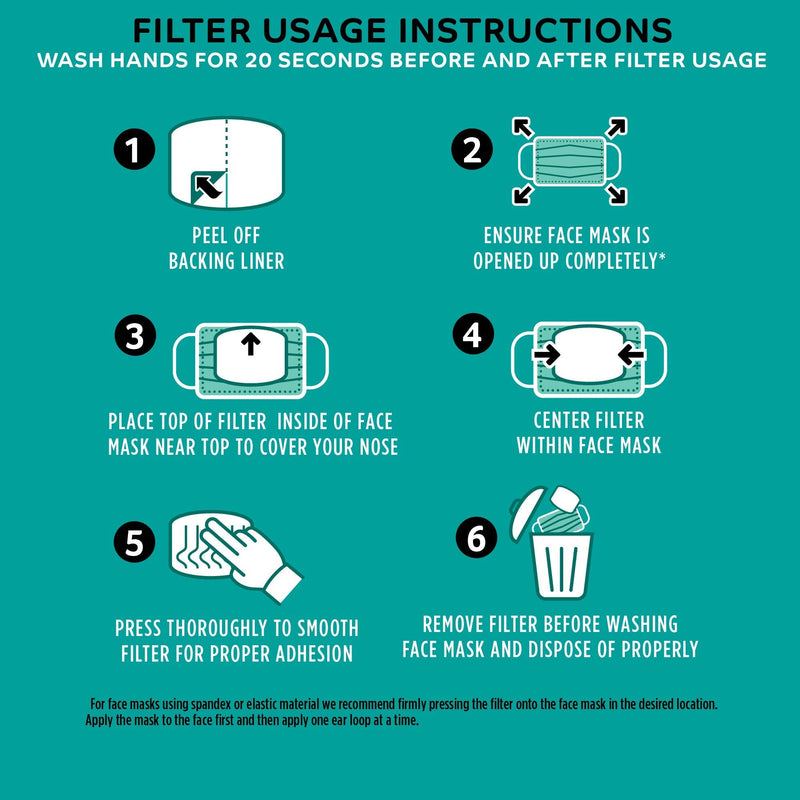 FILTER USAGE INSTRUCTIONS
WASH HANDS FOR 20 SECONDS BEFORE AND AFTER FILTER USAGE

1
PEEL OFF BACKING LINER

2
ENSURE FACE MASK IS OPENED UP COMPLETELY*

3
PLACE TOP OF FILTER INSIDE OF FACE MASK NEAR TOP TO COVER YOUR NOSE

4
CENTER FILTER WITHIN FACE MASK

5
PRESS THOROUGHLY TO SMOOTH FILTER FOR PROPER ADHESION

6
REMOVE FILTER BEFORE WASHING FACE MASK AND DISPOSE OF PROPERLY

For face masks using spandex or elastic material we recommend firmly pressing the filter onto the face mask in the desired location. Apply the mask to the face first and then apply one ear loop at a time.