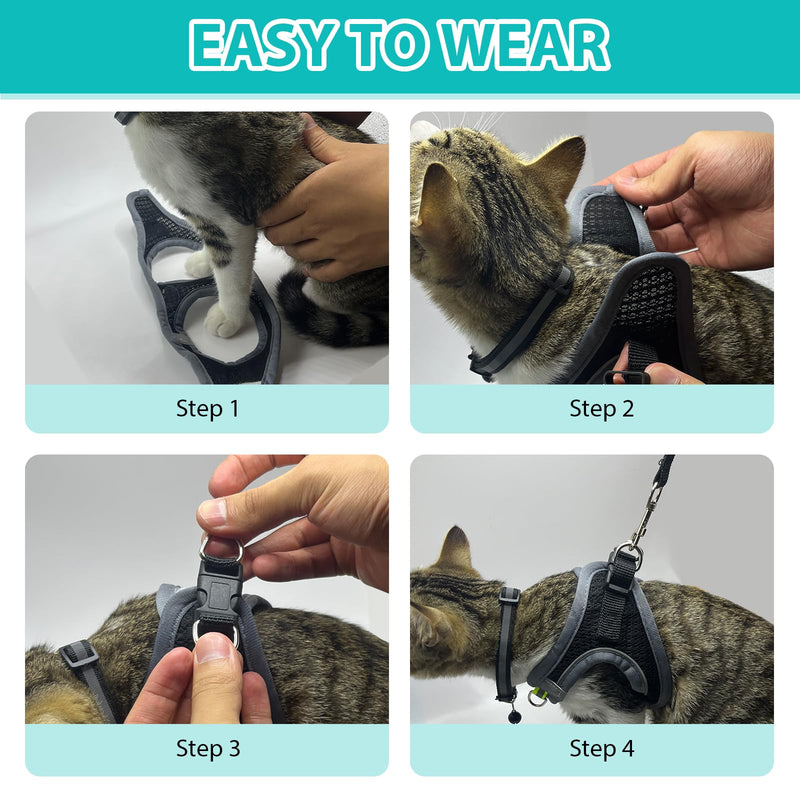 EASY TO WEAR

Step 1

Step 2

Step 3

Step 4