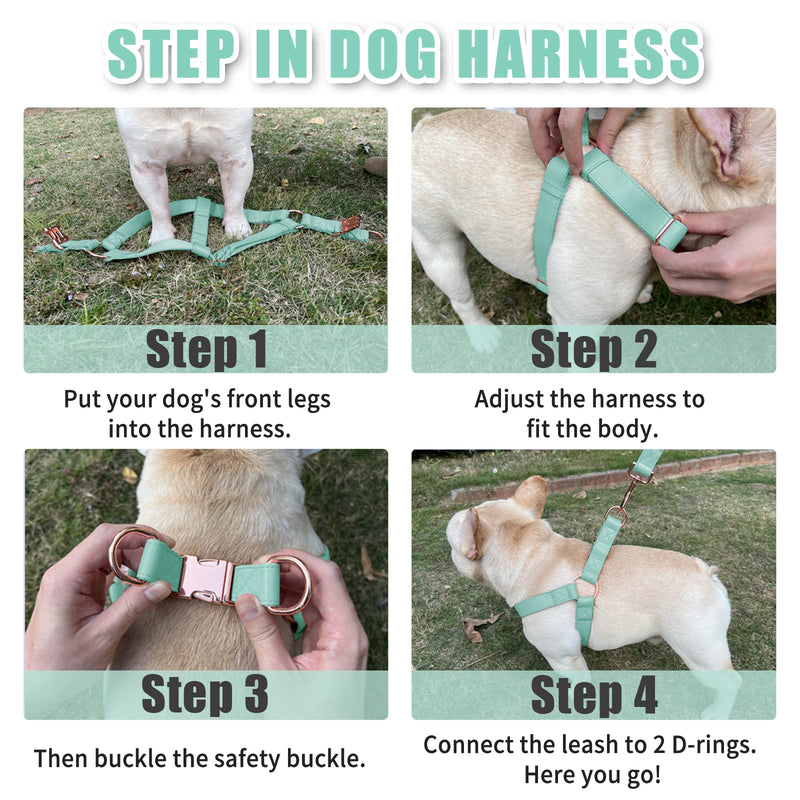 STEP IN DOG HARNESS

Step 1

Put your dog's front legs into the harness.

Step 2

Adjust the harness to fit the body.

Step 3

Then buckle the safety buckle.

Step 4

Connect the leash to 2 D-rings. Here you go!