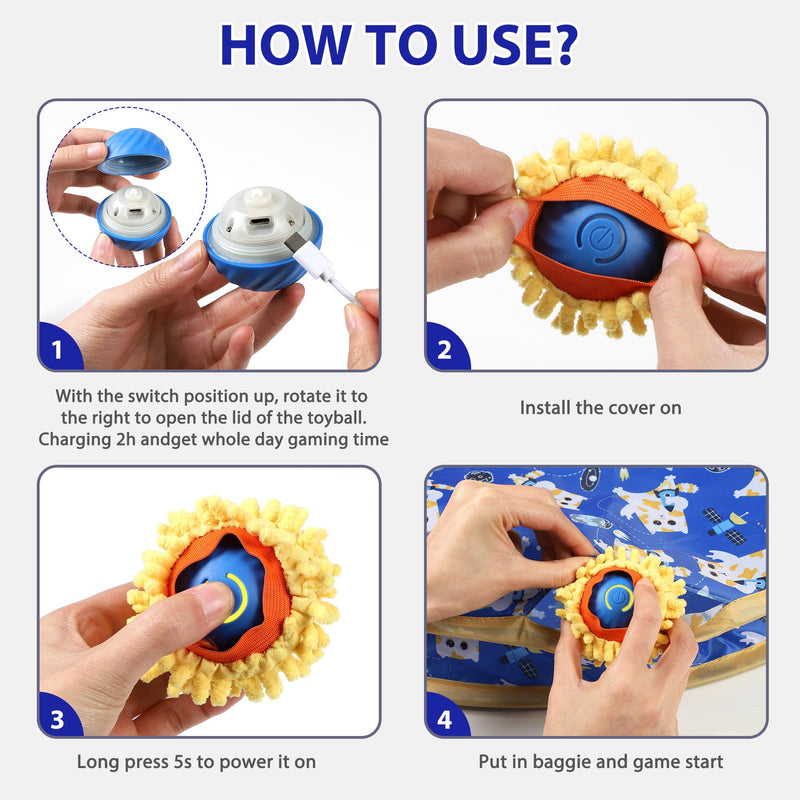 HOW TO USE?

1

With the switch position up, rotate it to the right to open the lid of the toyball. Charging 2h andget whole day gaming time

2

Install the cover on

3

Long press 5s to power it on

4

Put in baggie and game start