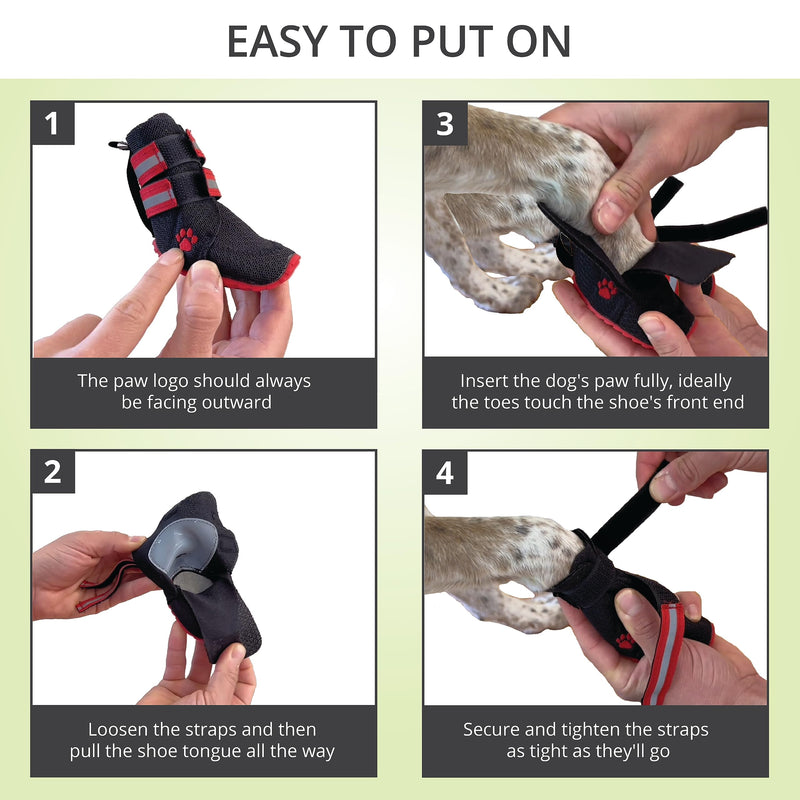 EASY TO PUT ON

1

The paw logo should always be facing outward

2

Loosen the straps and then pull the shoe tongue all the way

3

Insert the dog's paw fully, ideally the toes touch the shoe's front end

4

Secure and tighten the straps as tight as they'll go