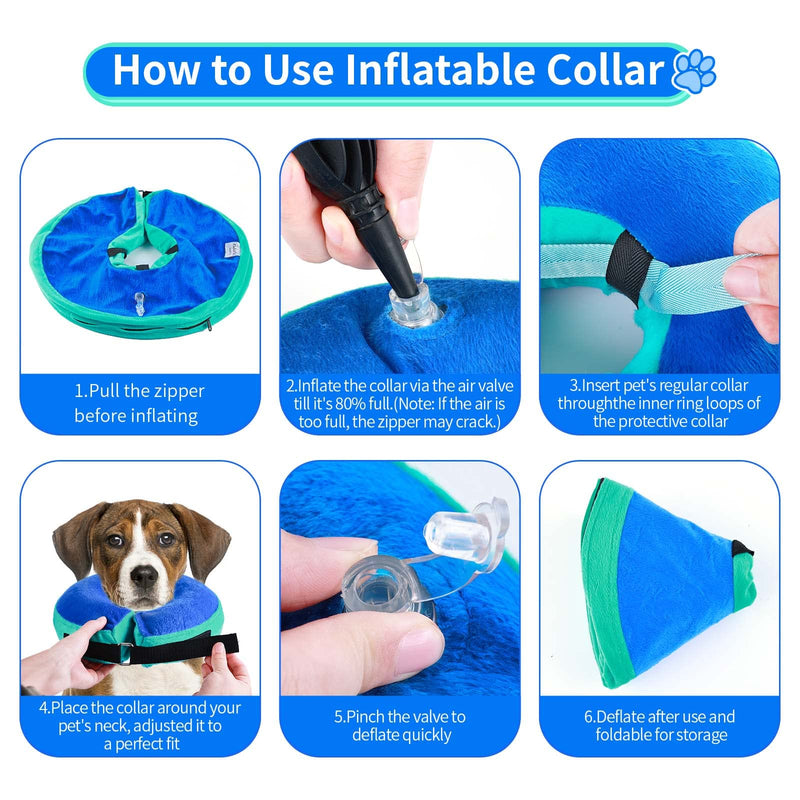 How to Use Inflatable Collar

1.Pull the zipper before inflating

2.Inflate the collar via the air valve till it's 80% full.(Note: If the air is too full, the zipper may crack.)

3.Insert pet's regular collar throughthe inner ring loops of the protective collar

4.Place the collar around your pet's neck, adjusted it to a perfect fit

5.Pinch the valve to deflate quickly

6.Deflate after use and foldable for storage