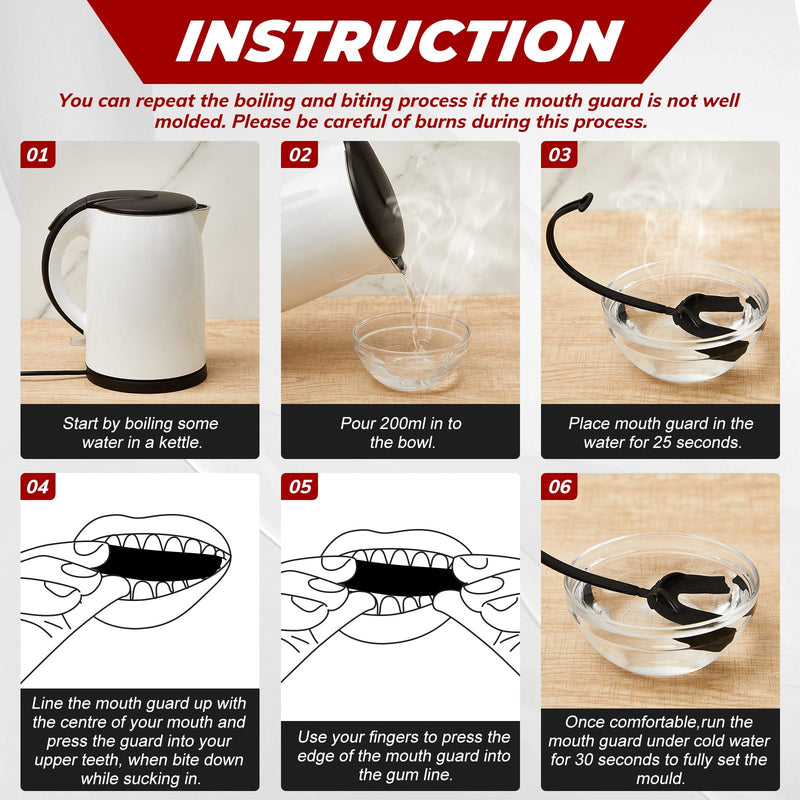 INSTRUCTION

You can repeat the boiling and biting process if the mouth guard is not well molded. Please be careful of burns during this process.

01

Start by boiling some water in a kettle.

02

Pour 200ml in to the bowl.

03

Place mouth guard in the water for 25 seconds.

04

Line the mouth guard up with the centre of your mouth and press the guard into your upper teeth, when bite down while sucking in.

05

Use your fingers to press the edge of the mouth guard into the gum line.

06

Once comfortable,run the mouth guard under cold water for 30 seconds to fully set the mould.