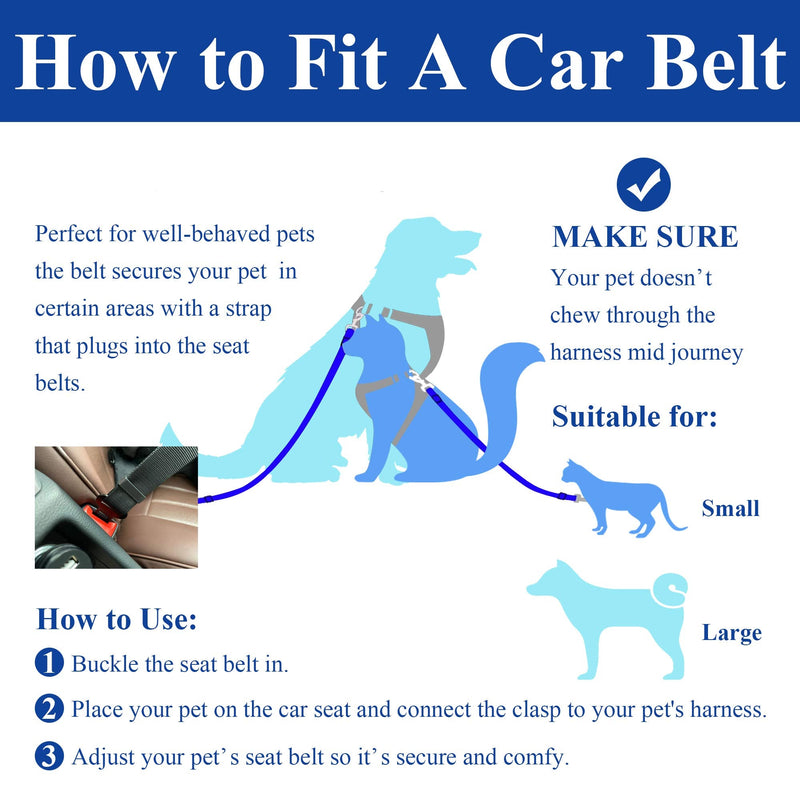 How to Fit A Car Belt

Perfect for well-behaved pets the belt secures your pet  in certain areas with a strap that plugs into the seat belts.

MAKE SURE

Your pet doesn't chew through the harness mid journey

Suitable for:

Small

Large

How to Use:

1 Buckle the seat belt in.

2 Place your pet on the car seat and connect the clasp to your pet's harness.

3 Adjust your pet's seat belt so it's secure and comfy.