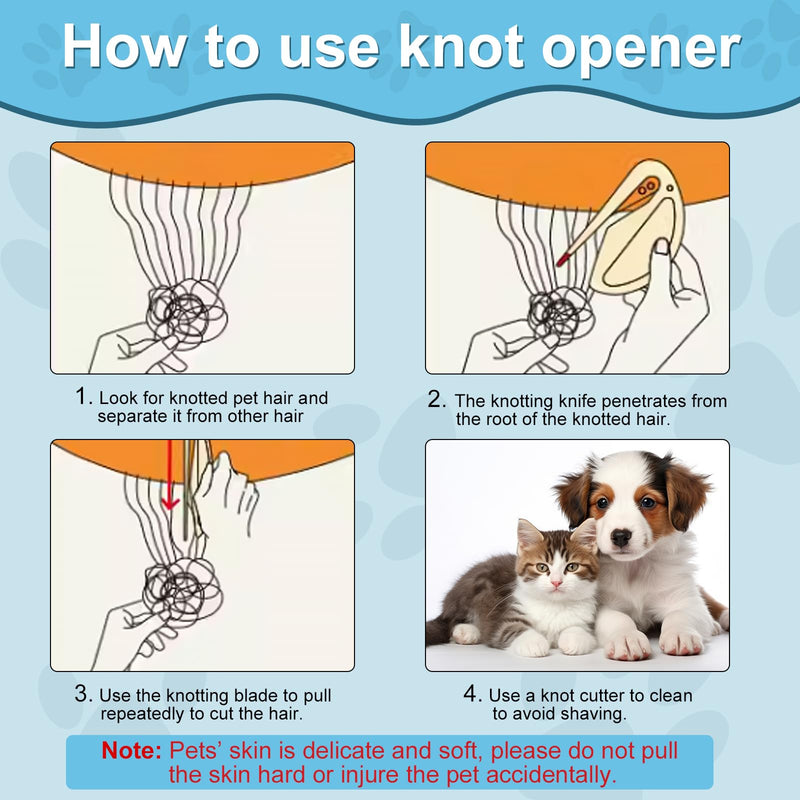 How to use knot opener

1. Look for knotted pet hair and separate it from other hair

2. The knotting knife penetrates from the root of the knotted hair.

3. Use the knotting blade to pull repeatedly to cut the hair.

4. Use a knot cutter to clean to avoid shaving.

Note: Pets' skin is delicate and soft, please do not pull the skin hard or injure the pet accidentally.