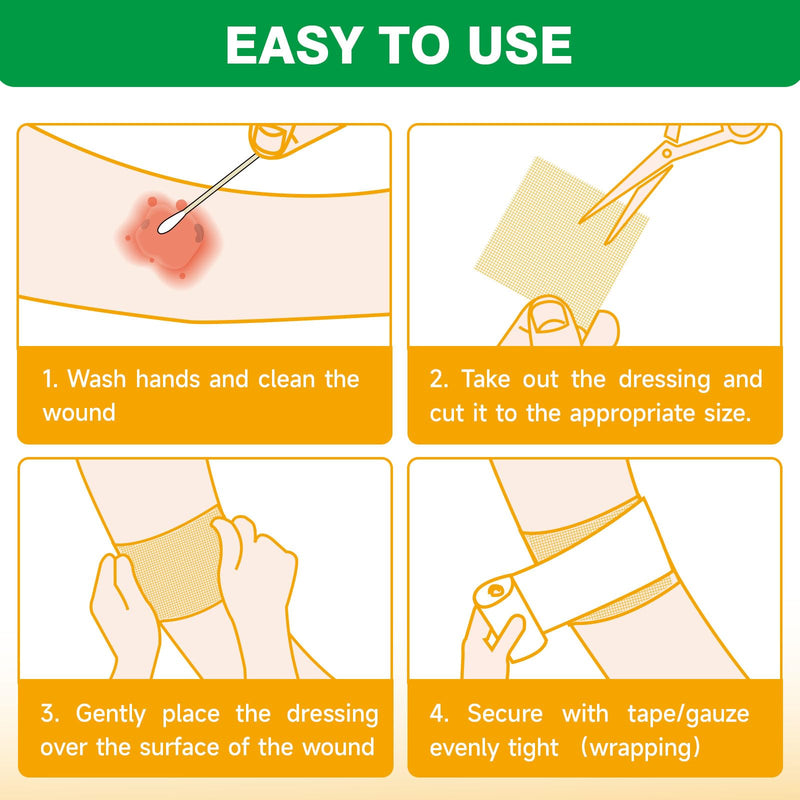 EASY TO USE

1. Wash hands and clean the wound

2. Take out the dressing and cut it to the appropriate size.

3. Gently place the dressing over the surface of the wound

4. Secure with tape/gauze evenly tight （wrapping）