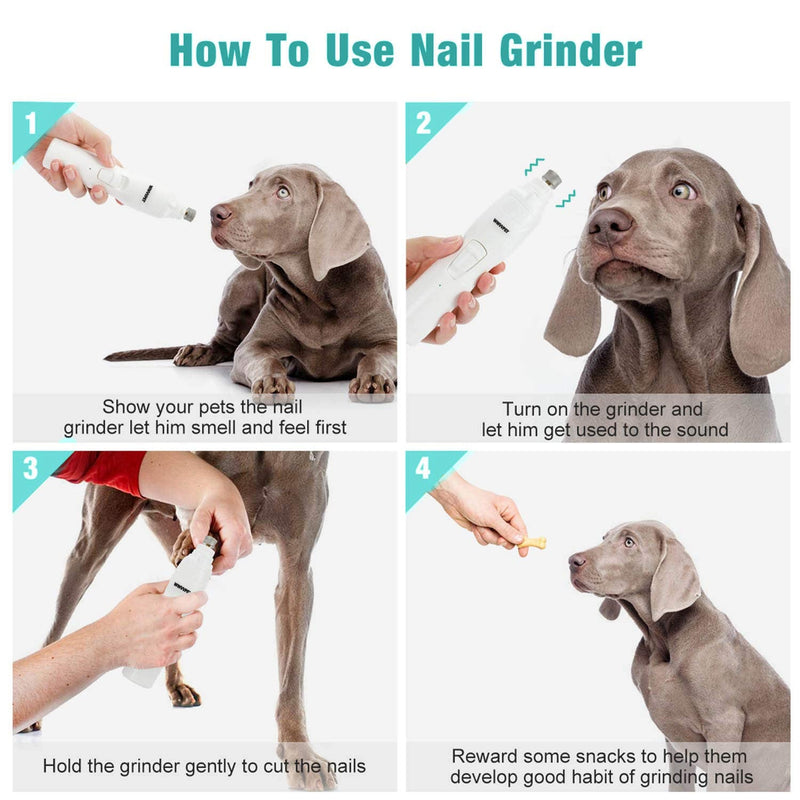 How To Use Nail Grinder

1

Show your pets the nail grinder let him smell and feel first

2

Turn on the grinder and let him get used to the sound

3

Hold the grinder gently to cut the nails

4

Reward some snacks to help them develop good habit of grinding nails