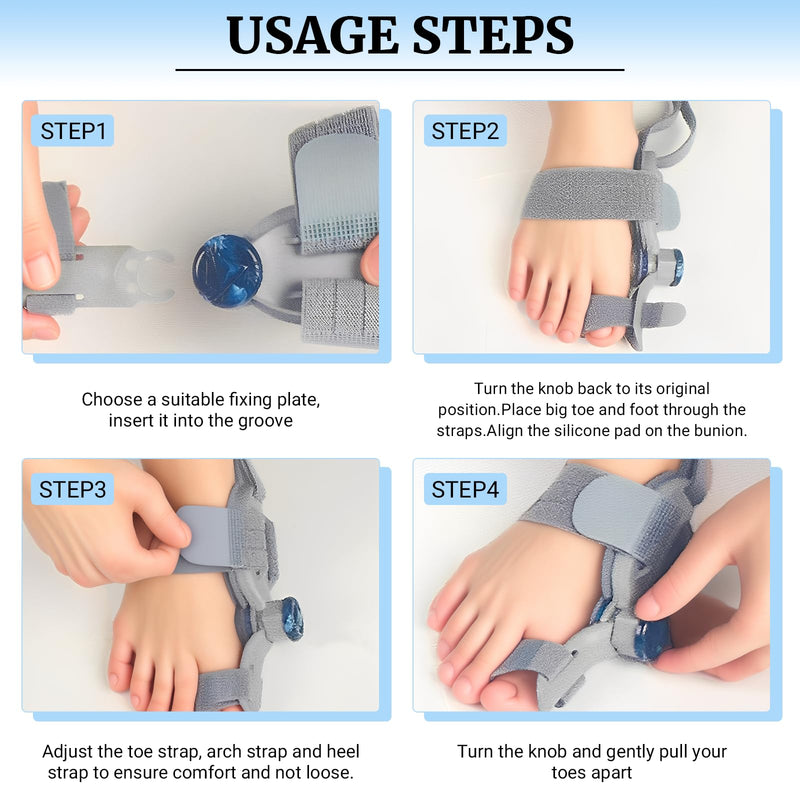 USAGE STEPS

STEP1

Choose a suitable fixing plate, insert it into the groove

STEP2

Turn the knob back to its original position.Place big toe and foot through the straps.Align the silicone pad on the bunion.

STEP3

Adjust the toe strap, arch strap and heel strap to ensure comfort and not loose.

STEP4

Turn the knob and gently pull your toes apart