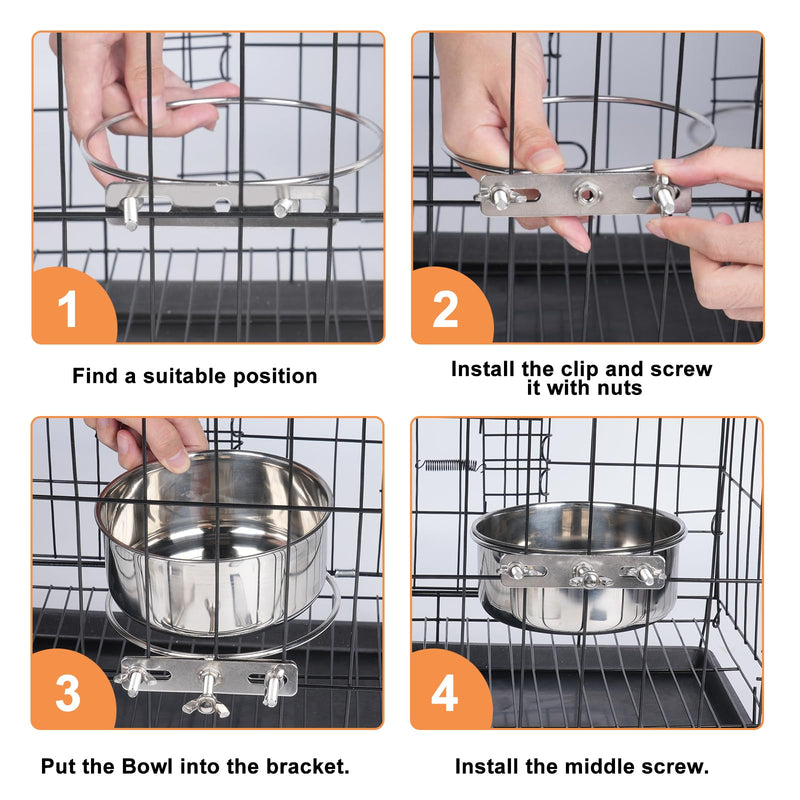 1

Find a suitable position

2

Install the clip and screw it with nuts

3

Put the Bowl into the bracket.

4

Install the middle screw.