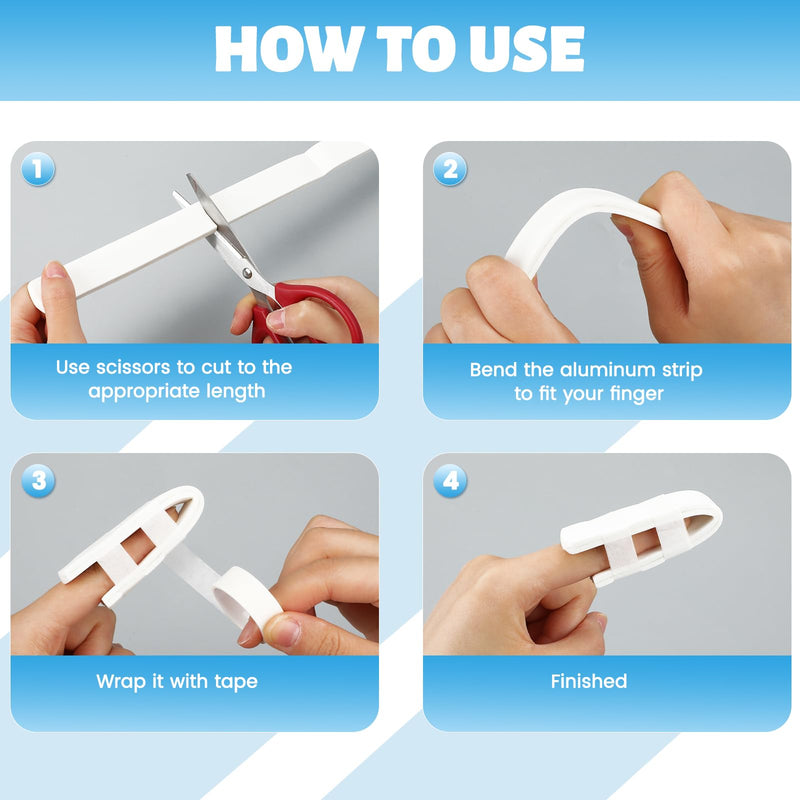 HOW TO USE

1

Use scissors to cut to the appropriate length

2

Bend the aluminum strip to fit your finger

3

Wrap it with tape

4

Finished