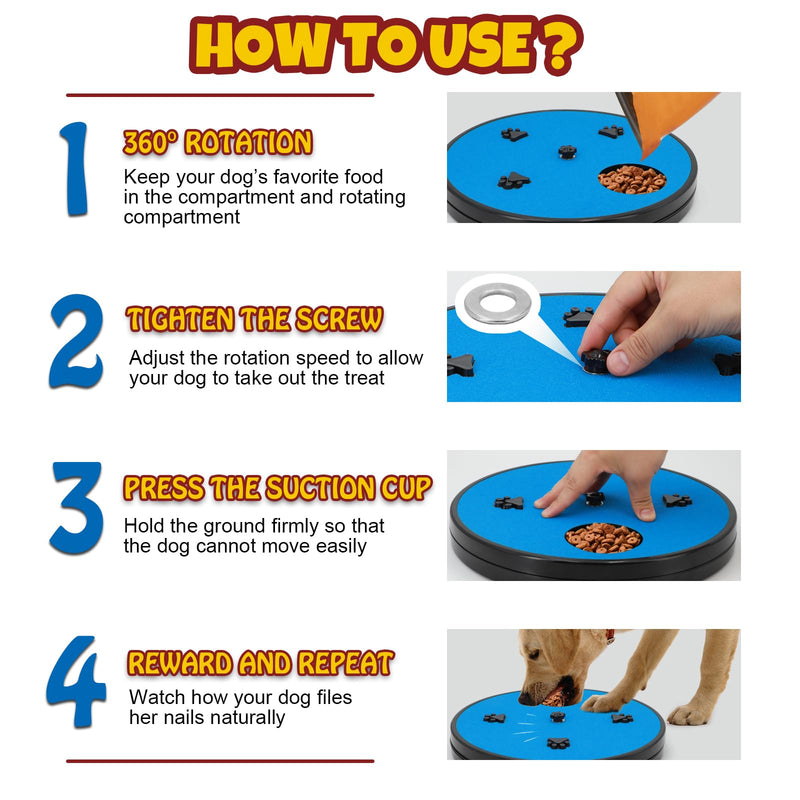 HOW TO USE ?

1
360° ROTATION
Keep your dog's favorite food in the compartment and rotating compartment

2
TIGHTEN THE SCREW
Adjust the rotation speed to allow your dog to take out the treat

3
PRESS THE SUCTION CUP
Hold the ground firmly so that the dog cannot move easily

4
REWARD AND REPEAT
Watch how your dog files her nails naturally