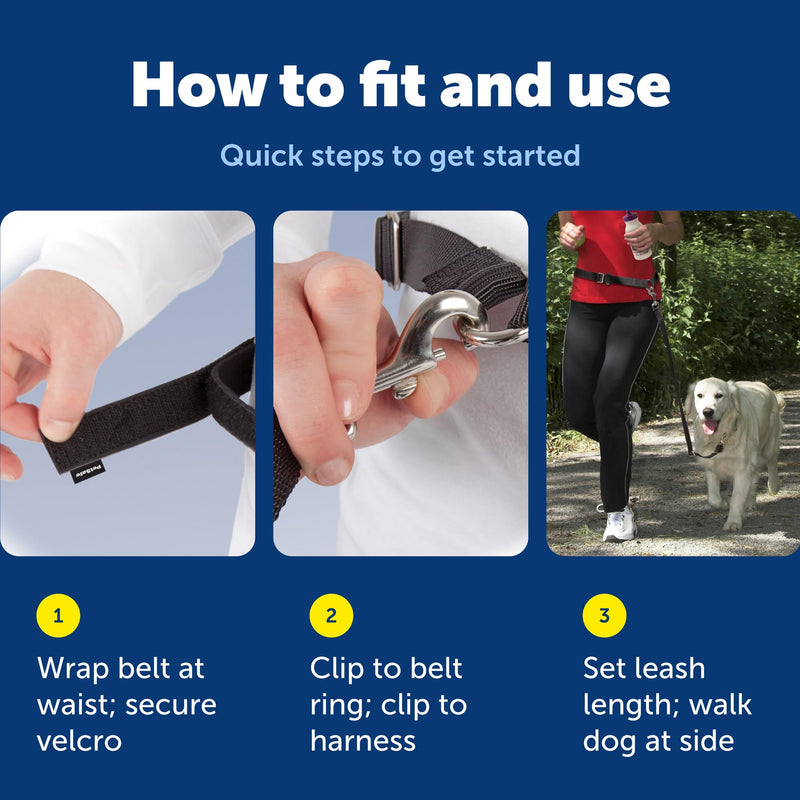 How to fit and use

Quick steps to get started

PetSafe

1

Wrap belt at waist; secure velcro

2

Clip to belt ring; clip to harness

3

Set leash length; walk dog at side