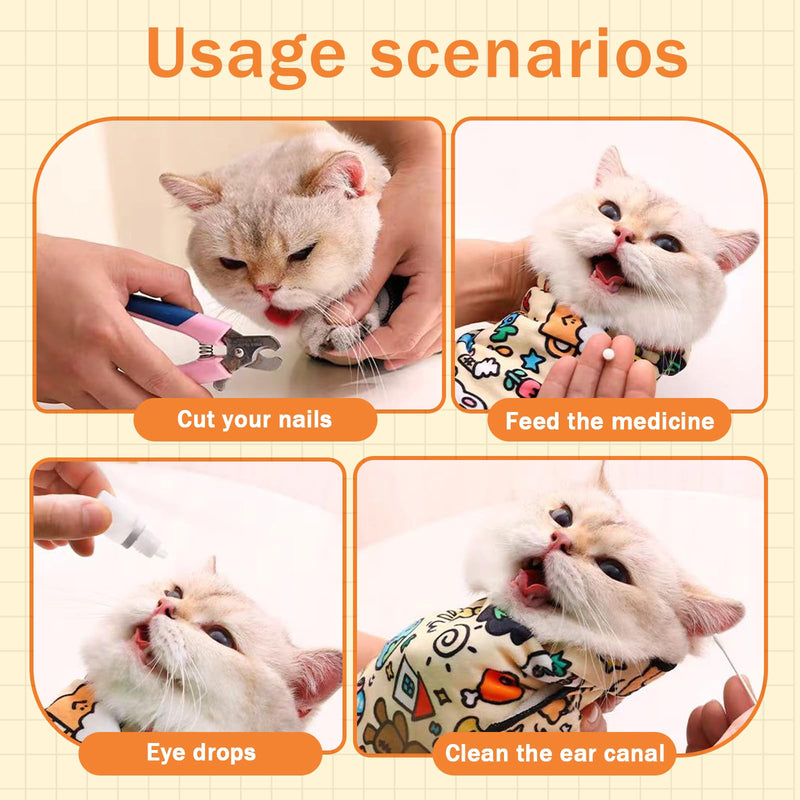 Usage scenarios

Cut your nails

Feed the medicine

Eye drops

Clean the ear canal