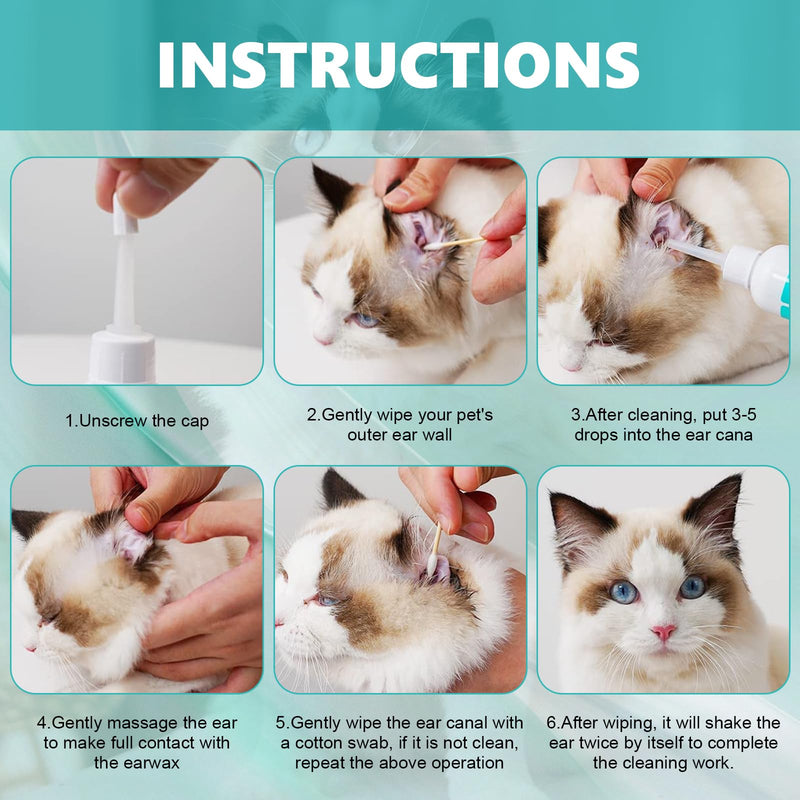 INSTRUCTIONS

1.Unscrew the cap

2.Gently wipe your pet's outer ear wall

3.After cleaning, put 3-5 drops into the ear cana

4.Gently massage the ear to make full contact with the earwax

5.Gently wipe the ear canal with a cotton swab, if it is not clean, repeat the above operation

6.After wiping, it will shake the ear twice by itself to complete the cleaning work.