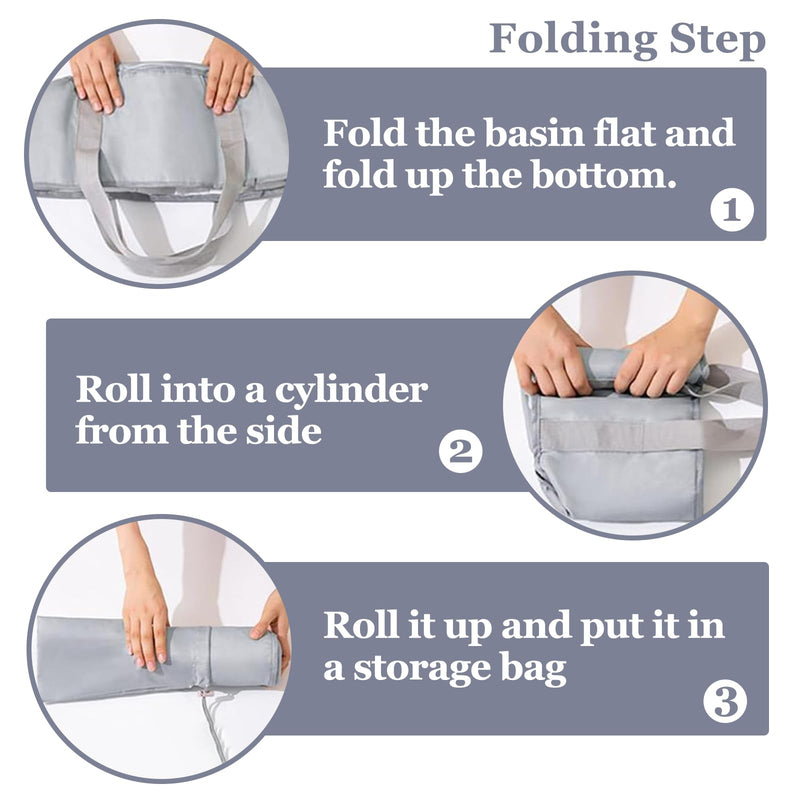 Folding Step

Fold the basin flat and fold up the bottom.

1

Roll into a cylinder from the side

2

Roll it up and put it in a storage bag

3