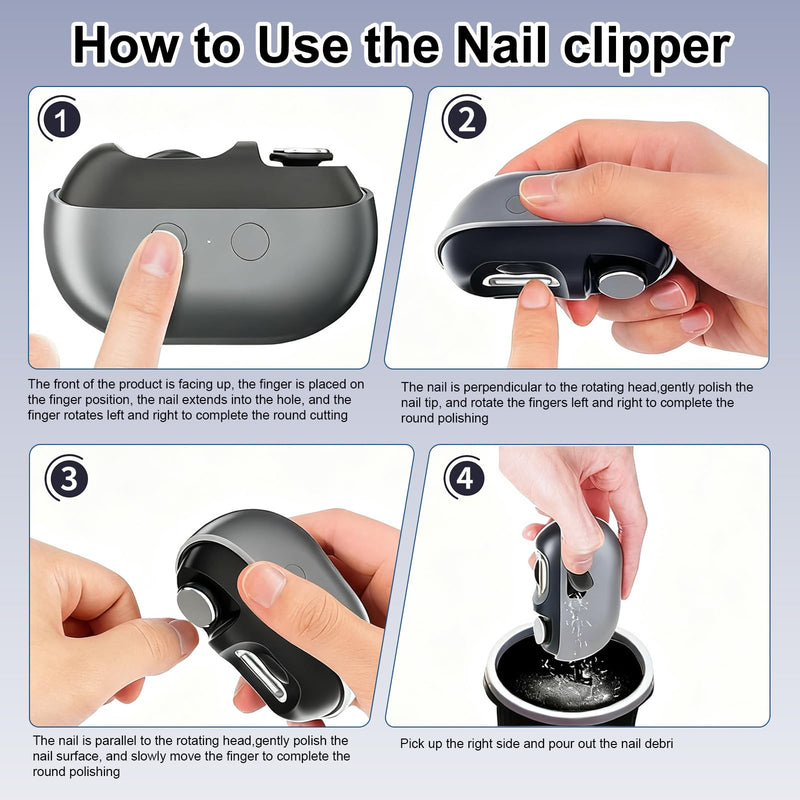 How to Use the Nail clipper

1

The front of the product is facing up, the finger is placed on the finger position, the nail extends into the hole, and the finger rotates left and right to complete the round cutting

2

The nail is perpendicular to the rotating head,gently polish the nail tip, and rotate the fingers left and right to complete the round polishing

3

The nail is parallel to the rotating head,gently polish the nail surface, and slowly move the finger to complete the round polishing

4

Pick up the right side and pour out the nail debri