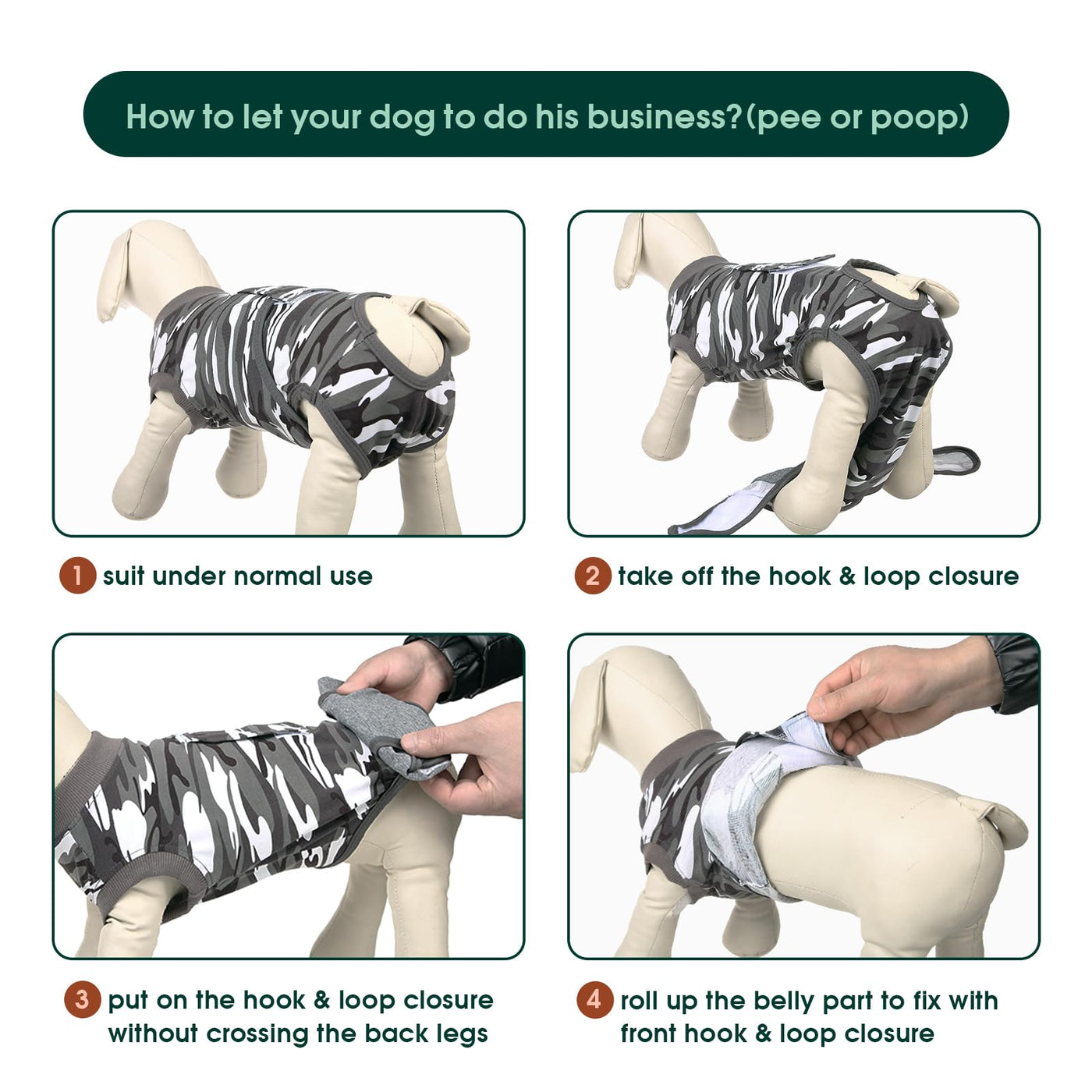 How to let your dog to do his business?(pee or poop)

1 suit under normal use

2 take off the hook & loop closure

3 put on the hook & loop closure without crossing the back legs

4 roll up the belly part to fix with front hook & loop closure