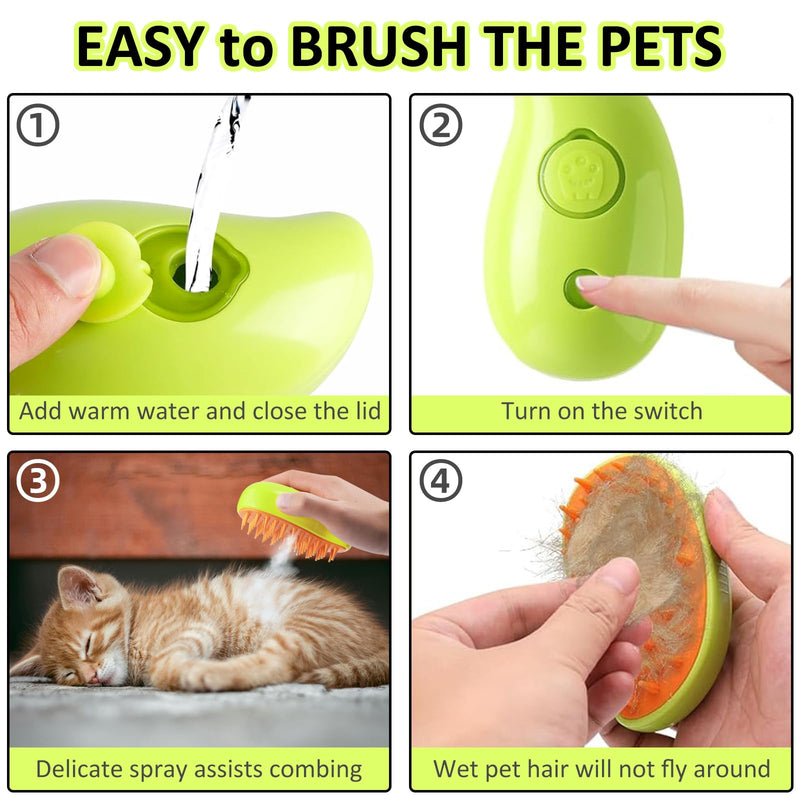 EASY to BRUSH THE PETS

①
Add warm water and close the lid

②
Turn on the switch

③
Delicate spray assists combing

④
Wet pet hair will not fly around