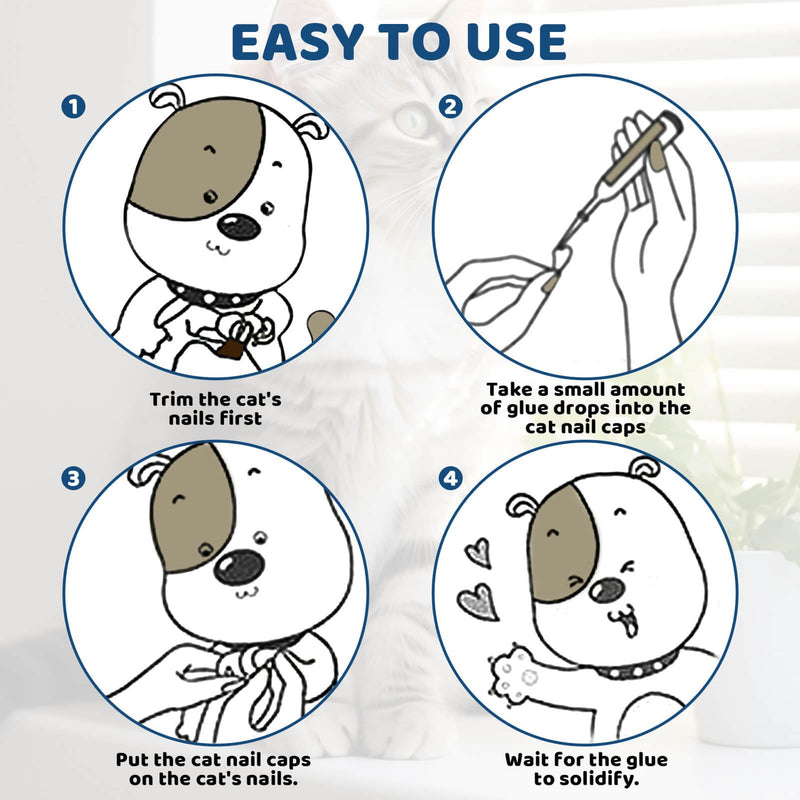 EASY TO USE

1

Trim the cat's nails first

2

Take a small amount of glue drops into the cat nail caps

3

Put the cat nail caps on the cat's nails.

4

Wait for the glue to solidify.