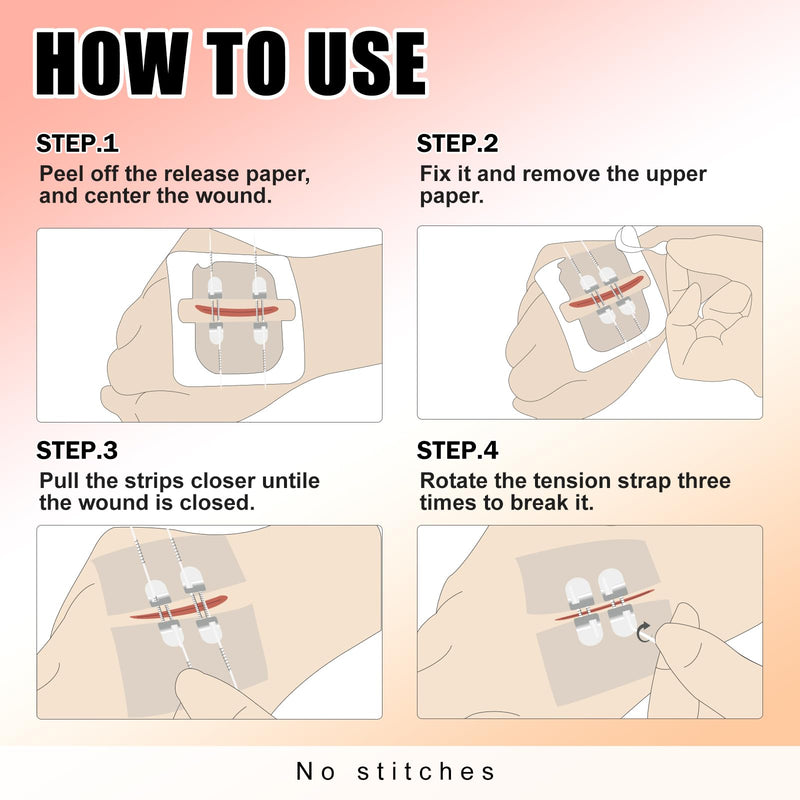 HOW TO USE

STEP.1
Peel off the release paper, and center the wound.

STEP.2
Fix it and remove the upper paper.

STEP.3
Pull the strips closer untile the wound is closed.

STEP.4
Rotate the tension strap three times to break it.

No stitches