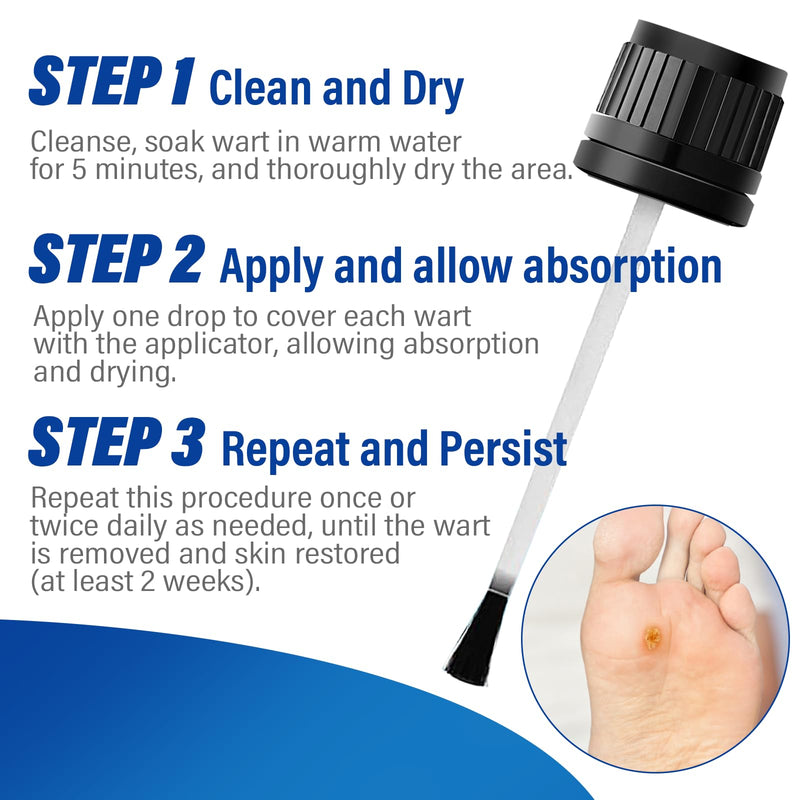 STEP 1 Clean and Dry
Cleanse, soak wart in warm water for 5 minutes, and thoroughly dry the area.

STEP 2 Apply and allow absorption
Apply one drop to cover each wart with the applicator, allowing absorption and drying.

STEP 3 Repeat and Persist
Repeat this procedure once or twice daily as needed, until the wart is removed and skin restored (at least 2 weeks).