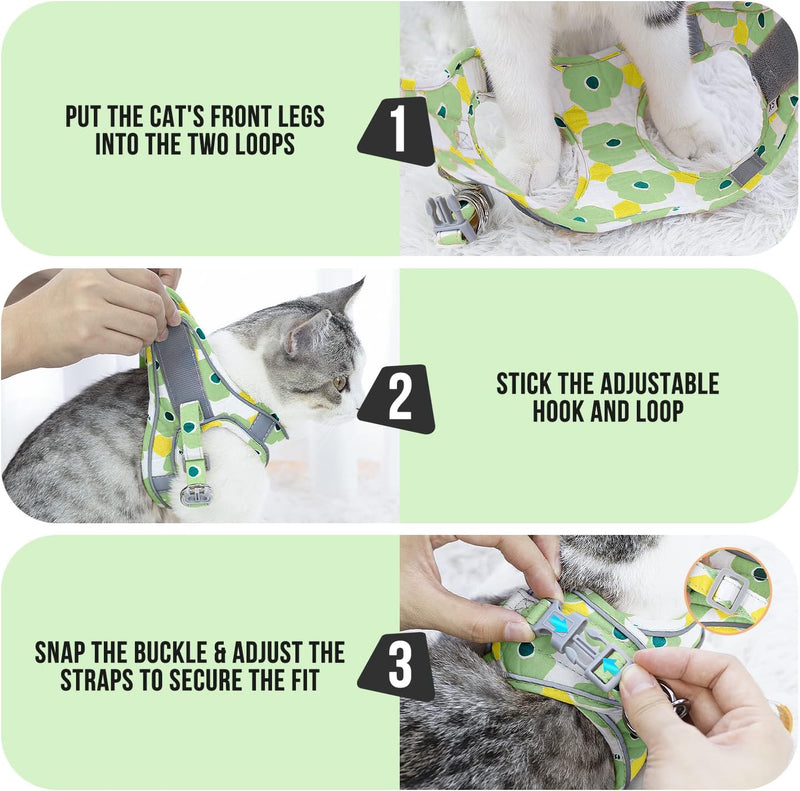 PUT THE CAT'S FRONT LEGS INTO THE TWO LOOPS

1

2

STICK THE ADJUSTABLE HOOK AND LOOP

SNAP THE BUCKLE & ADJUST THE STRAPS TO SECURE THE FIT

3