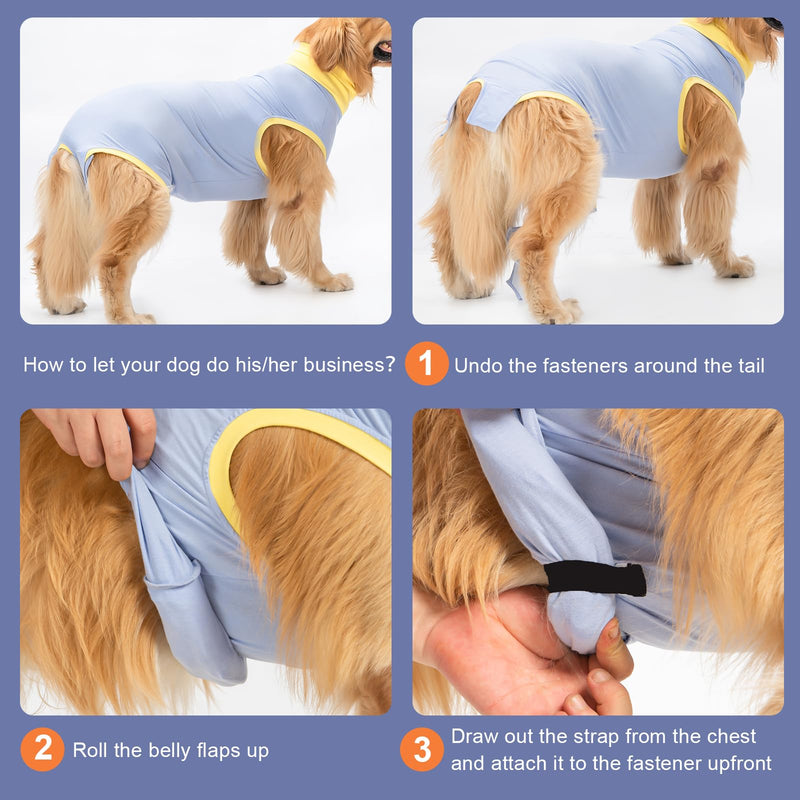 How to let your dog do his/her business?

1 Undo the fasteners around the tail

2 Roll the belly flaps up

3 Draw out the strap from the chest and attach it to the fastener upfront