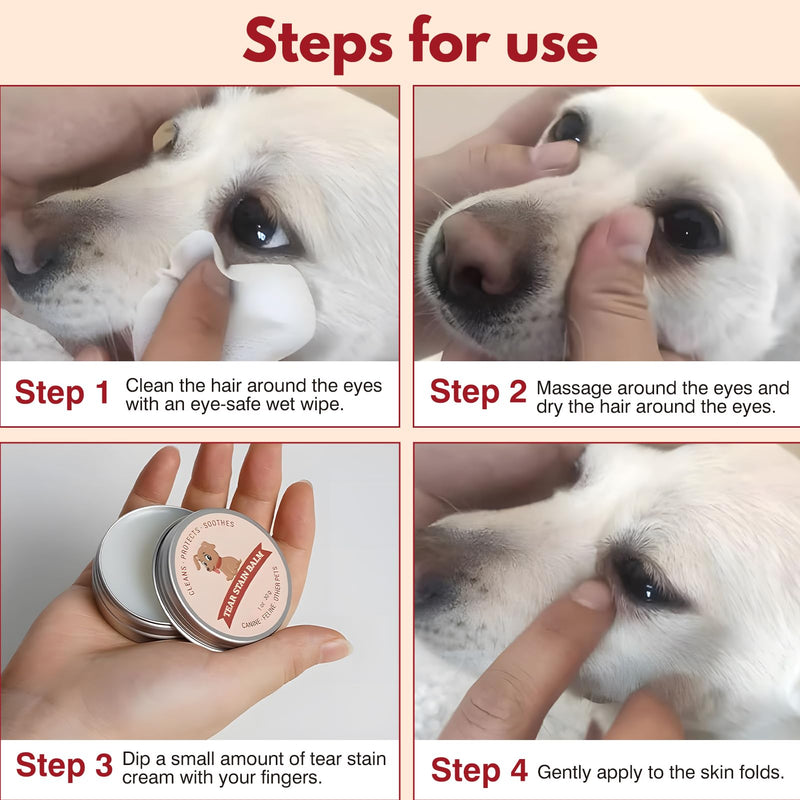 Steps for use

Step 1 Clean the hair around the eyes with an eye-safe wet wipe.

Step 2 Massage around the eyes and dry the hair around the eyes.

CLEANS · PROTECTS · SOOTHES
TEAR STAIN BALM
1 oz 30 g
CANINE · FELINE · OTHER PETS

Step 3 Dip a small amount of tear stain cream with your fingers.

Step 4 Gently apply to the skin folds.