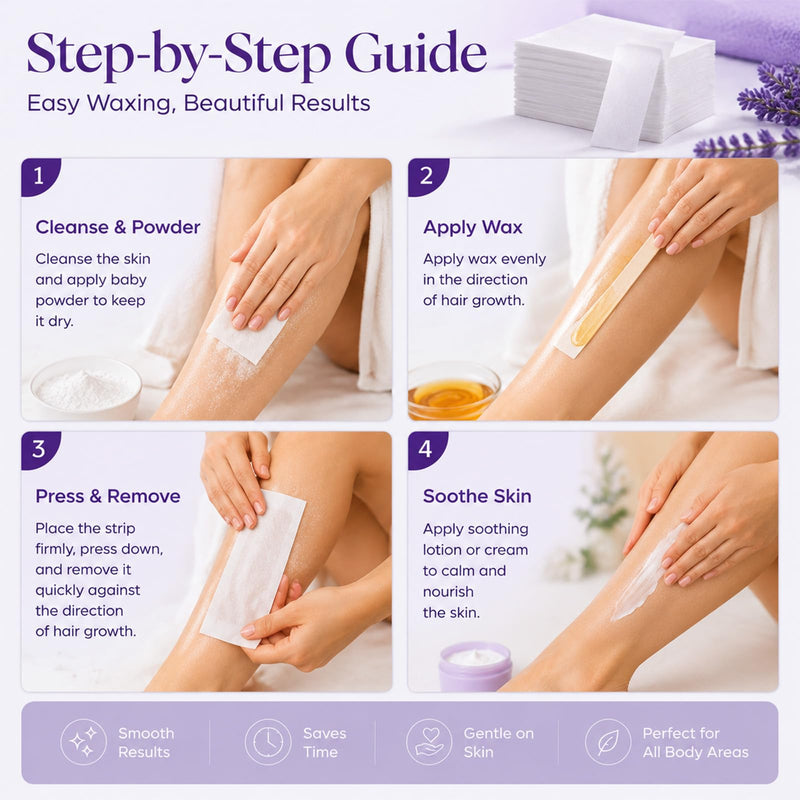 Step-by-Step Guide
Easy Waxing, Beautiful Results

1

Cleanse & Powder

Cleanse the skin and apply baby powder to keep it dry.

2

Apply Wax

Apply wax evenly in the direction of hair growth.

3

Press & Remove

Place the strip firmly, press down, and remove it quickly against the direction of hair growth.

4

Soothe Skin

Apply soothing lotion or cream to calm and nourish the skin.

Smooth Results

Saves Time

Gentle on Skin

Perfect for All Body Areas