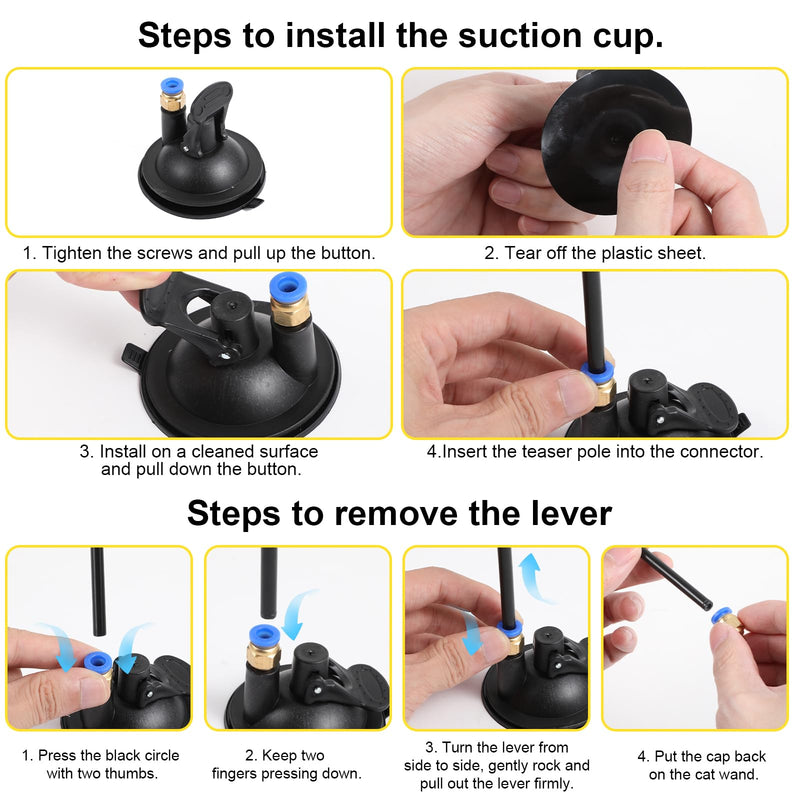 Steps to install the suction cup.

1. Tighten the screws and pull up the button.

2. Tear off the plastic sheet.

3. Install on a cleaned surface and pull down the button.

4.Insert the teaser pole into the connector.

Steps to remove the lever

1. Press the black circle with two thumbs.

2. Keep two fingers pressing down.

3. Turn the lever from side to side, gently rock and pull out the lever firmly.

4. Put the cap back on the cat wand.