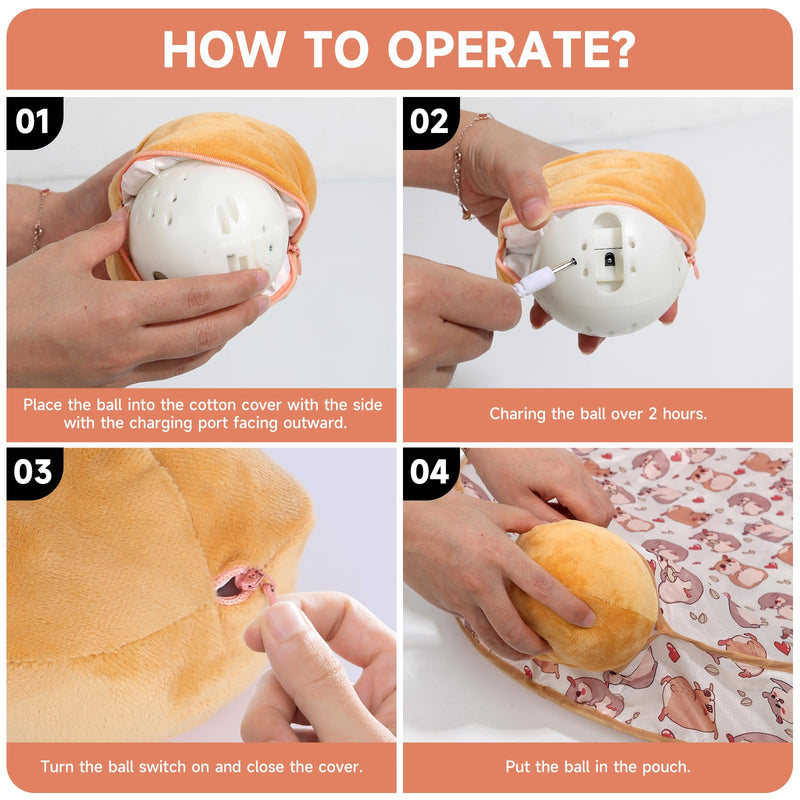 HOW TO OPERATE?

01

Place the ball into the cotton cover with the side with the charging port facing outward.

02

Charing the ball over 2 hours.

03

Turn the ball switch on and close the cover.

04

Put the ball in the pouch.