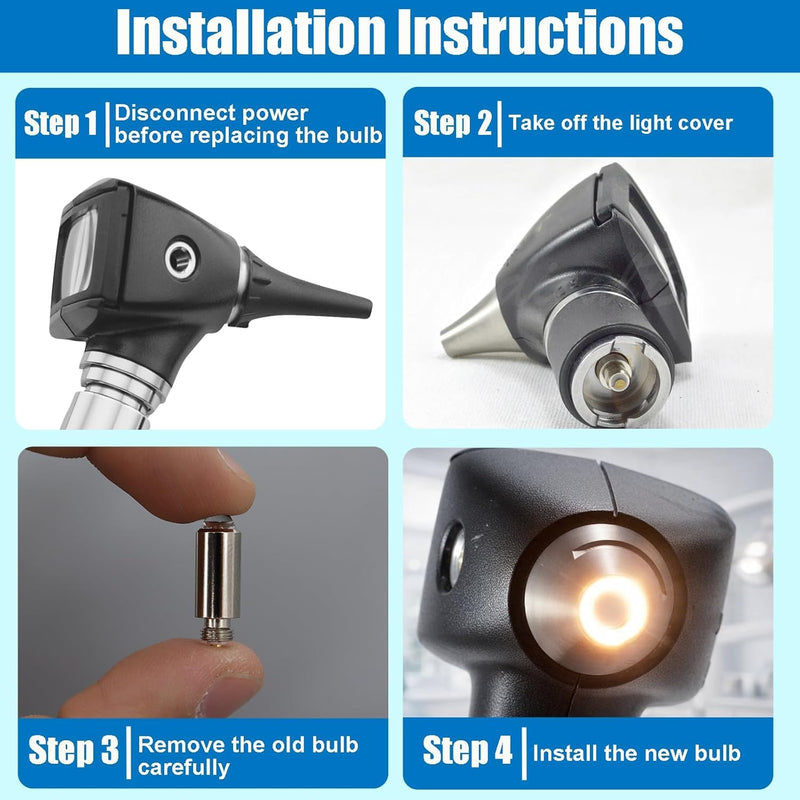 Installation Instructions

Step 1 Disconnect power before replacing the bulb

Step 2 Take off the light cover

Step 3 Remove the old bulb carefully

Step 4 Install the new bulb