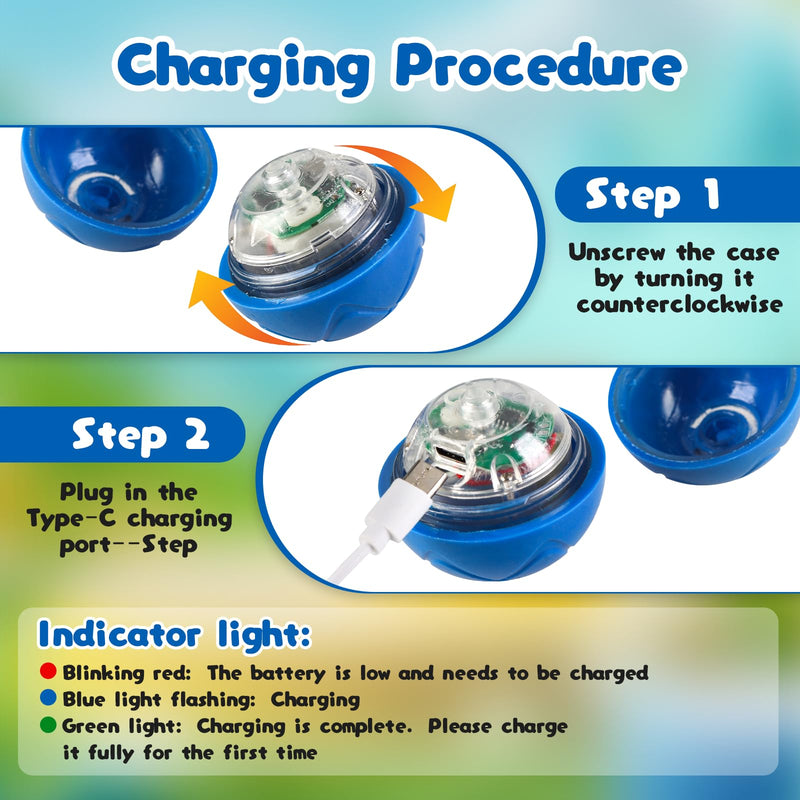 Charging Procedure

Step 1

Unscrew the case by turning it counterclockwise

Step 2

Plug in the Type-C charging port--Step

Indicator light:

Blinking red: The battery is low and needs to be charged

Blue light flashing: Charging

Green light: Charging is complete. Please charge it fully for the first time