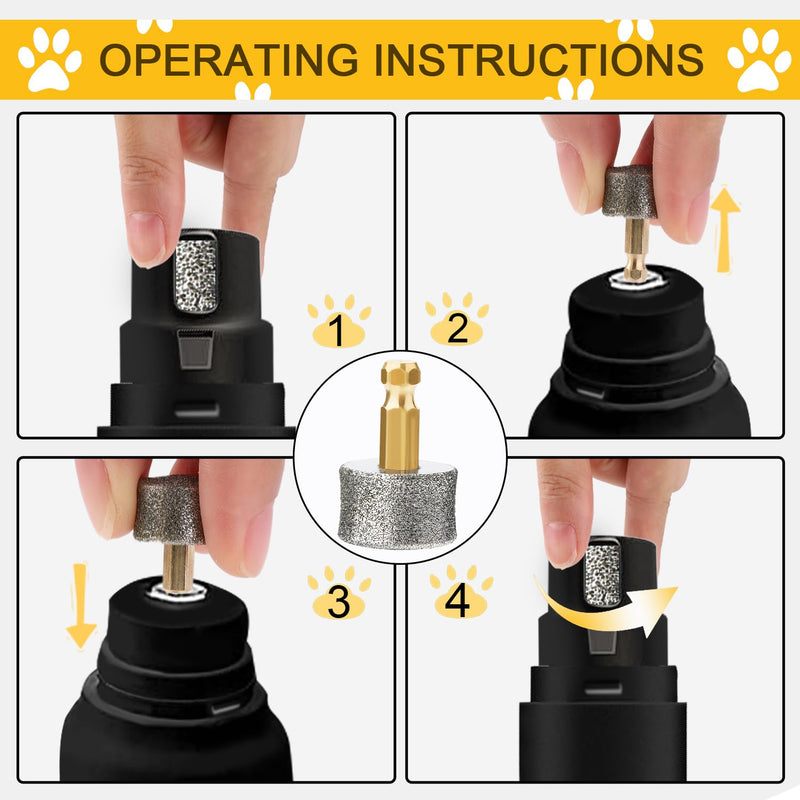 OPERATING INSTRUCTIONS

1

2

3

4