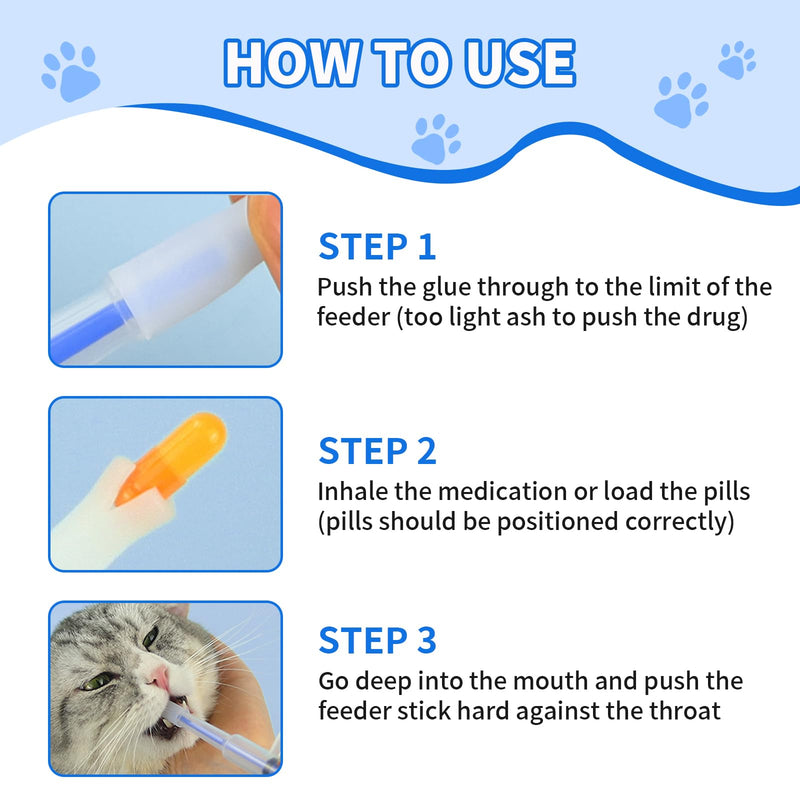 HOW TO USE

STEP 1
Push the glue through to the limit of the feeder (too light ash to push the drug)

STEP 2
Inhale the medication or load the pills (pills should be positioned correctly)

STEP 3
Go deep into the mouth and push the feeder stick hard against the throat