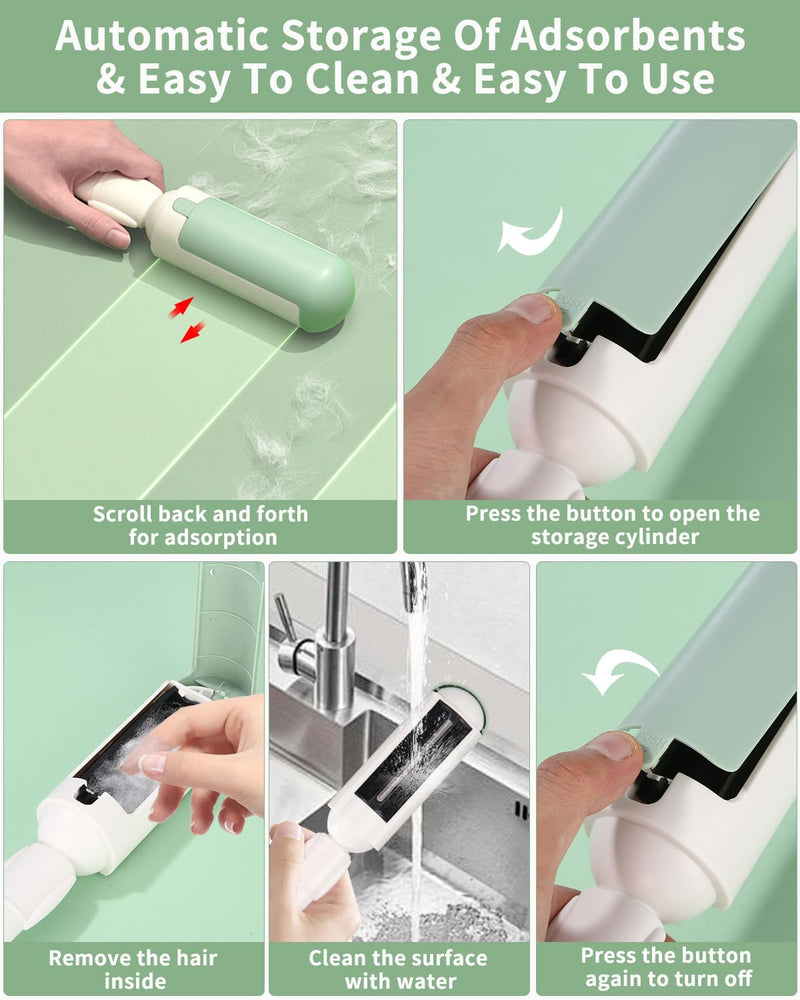 Automatic Storage Of Adsorbents & Easy To Clean & Easy To Use

Scroll back and forth for adsorption

Press the button to open the storage cylinder

Remove the hair inside

Clean the surface with water

Press the button again to turn off