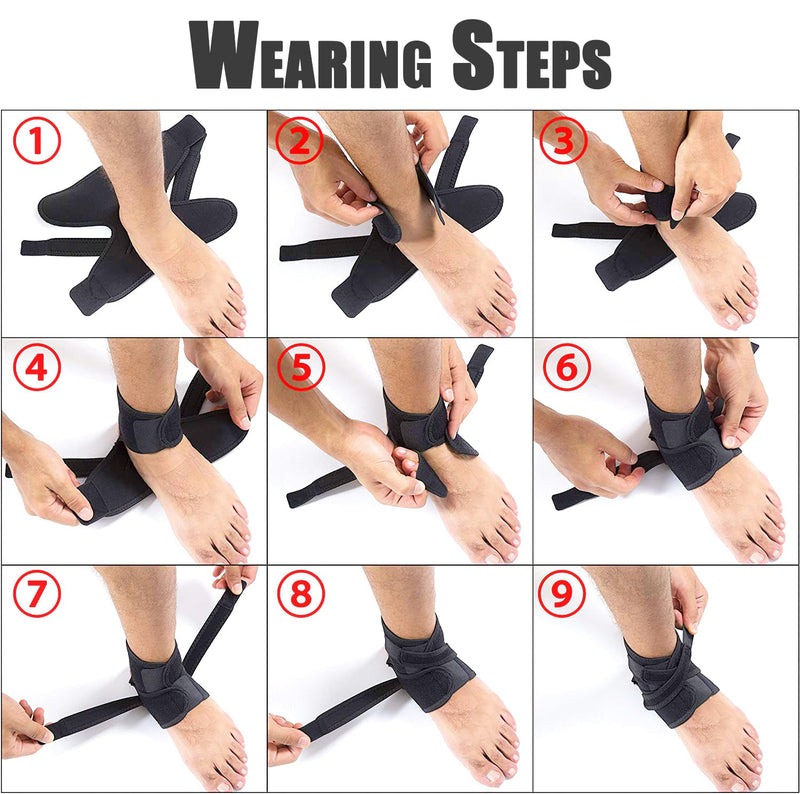 WEARING STEPS

①

②

③

④

⑤

⑥

⑦

⑧

⑨