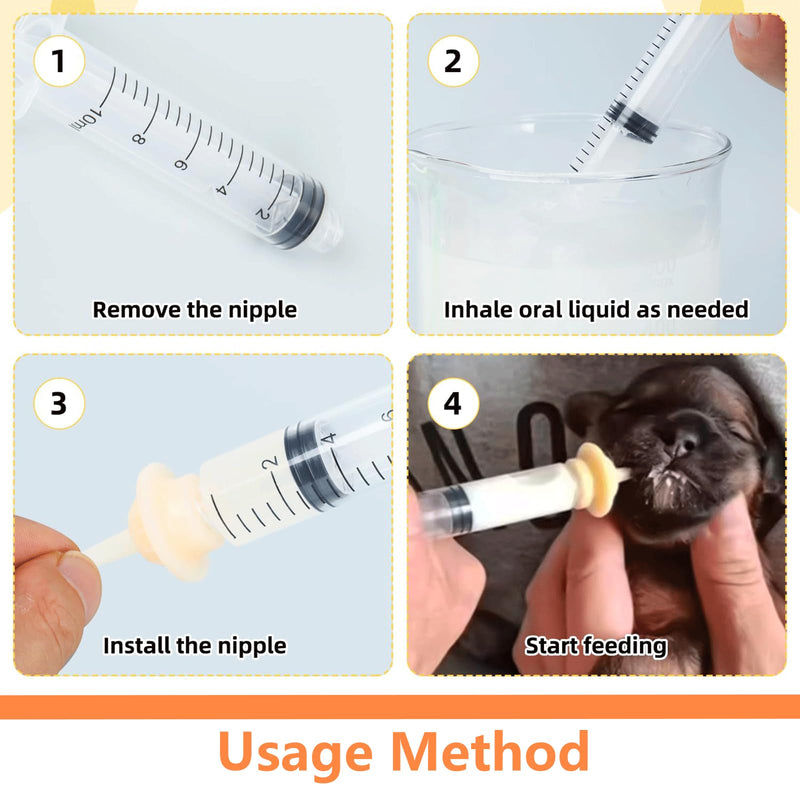 1

10ml
8
6
4
2

Remove the nipple

2

Inhale oral liquid as needed

3

2
4
6

Install the nipple

4

Start feeding

Usage Method