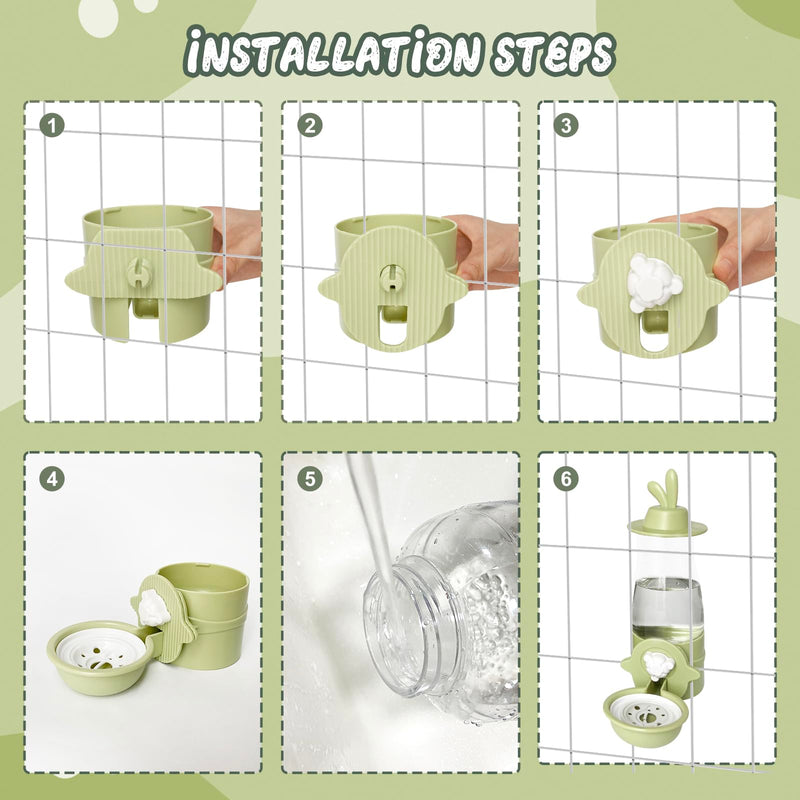 iNSTALLATiON STEPS

1

2

3

4

5

6