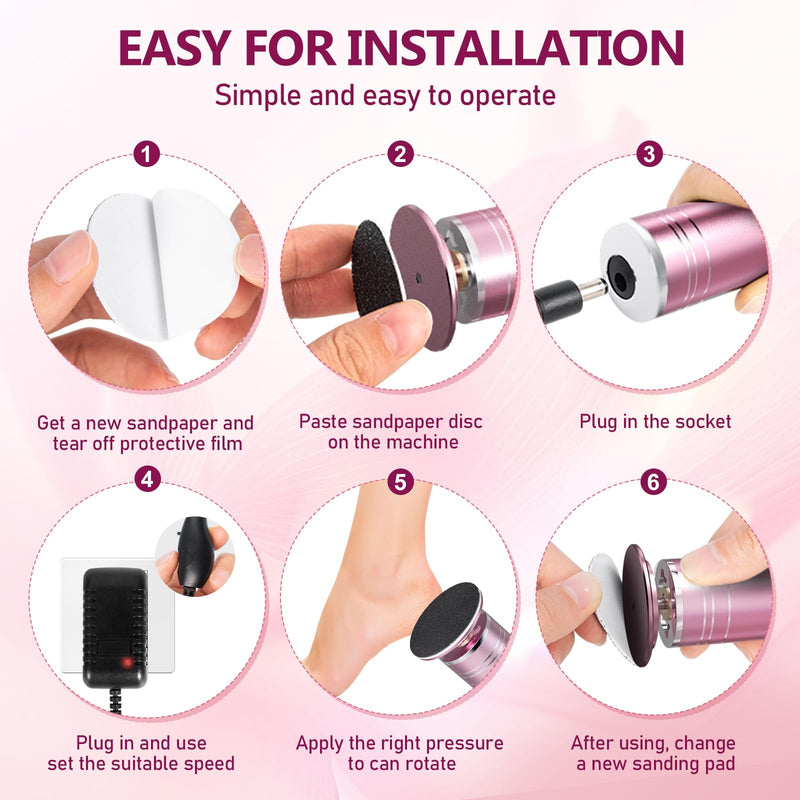 EASY FOR INSTALLATION
Simple and easy to operate

1
Get a new sandpaper and tear off protective film

2
Paste sandpaper disc on the machine

3
Plug in the socket

4
Plug in and use set the suitable speed

5
Apply the right pressure to can rotate

6
After using, change a new sanding pad