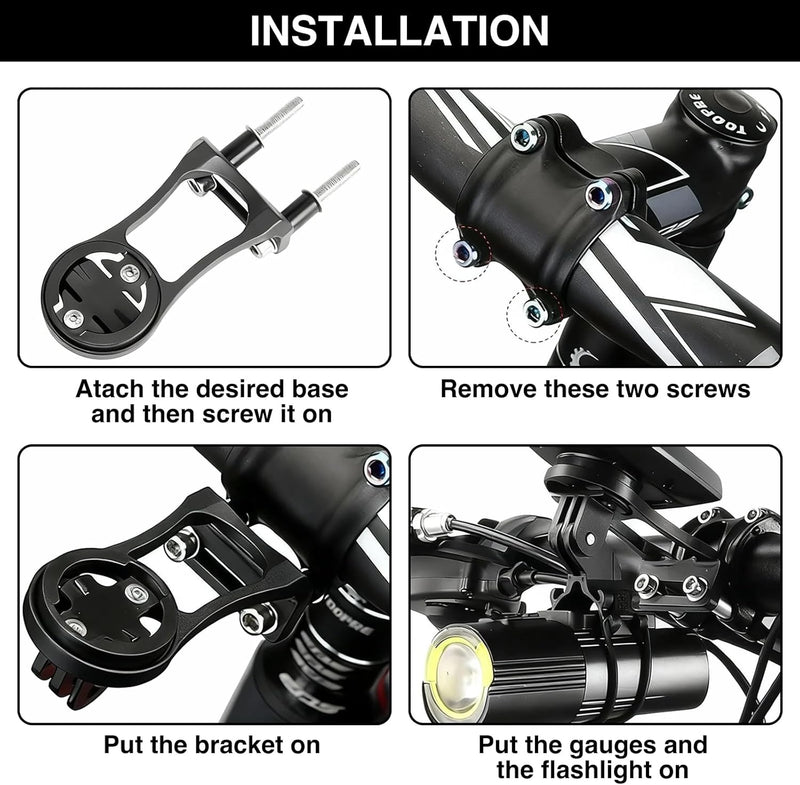 INSTALLATION

TOOPRE

Atach the desired base and then screw it on

Remove these two screws

TOOPRE

Put the bracket on

Put the gauges and the flashlight on