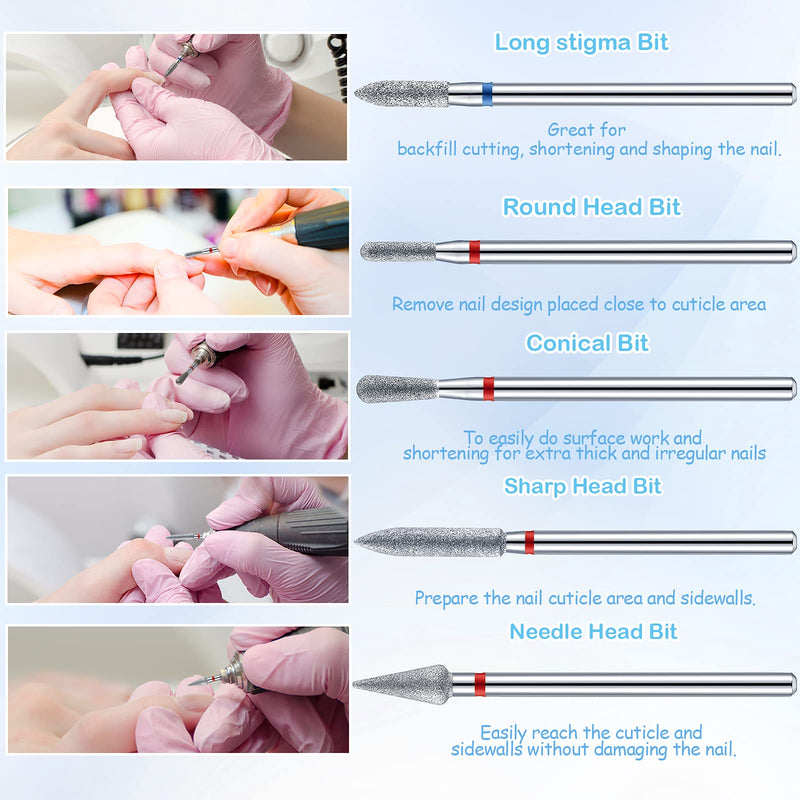 Long stigma Bit

Great for
backfill cutting, shortening and shaping the nail.

Round Head Bit

Remove nail design placed close to cuticle area

Conical Bit

To easily do surface work and
shortening for extra thick and irregular nails

Sharp Head Bit

Prepare the nail cuticle area and sidewalls.

Needle Head Bit

Easily reach the cuticle and
sidewalls without damaging the nail.