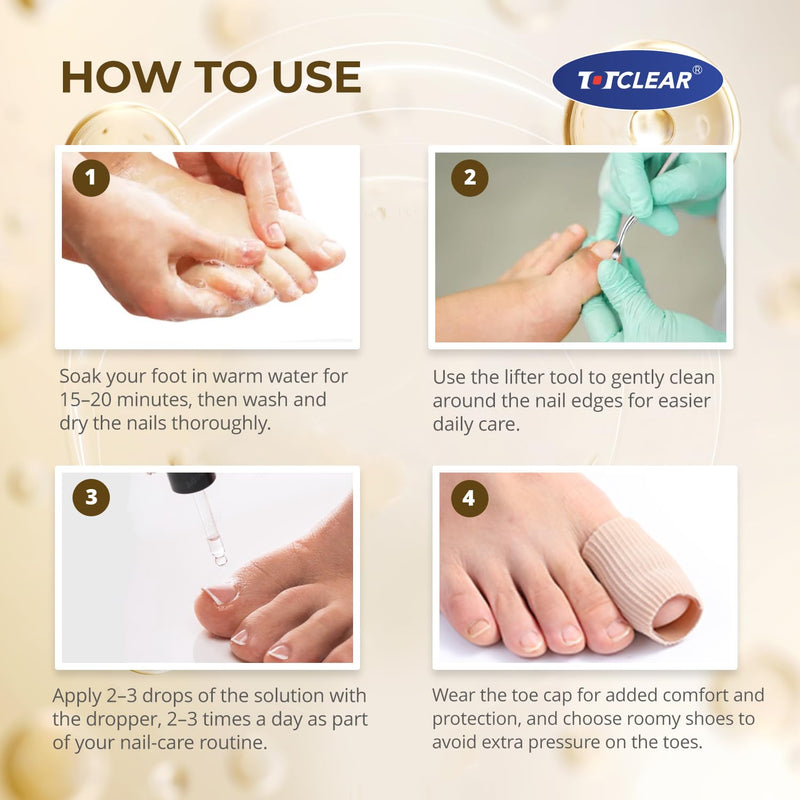 HOW TO USE

TOTCLEAR®

1

Soak your foot in warm water for 15–20 minutes, then wash and dry the nails thoroughly.

2

Use the lifter tool to gently clean around the nail edges for easier daily care.

3

Apply 2–3 drops of the solution with the dropper, 2–3 times a day as part of your nail-care routine.

4

Wear the toe cap for added comfort and protection, and choose roomy shoes to avoid extra pressure on the toes.