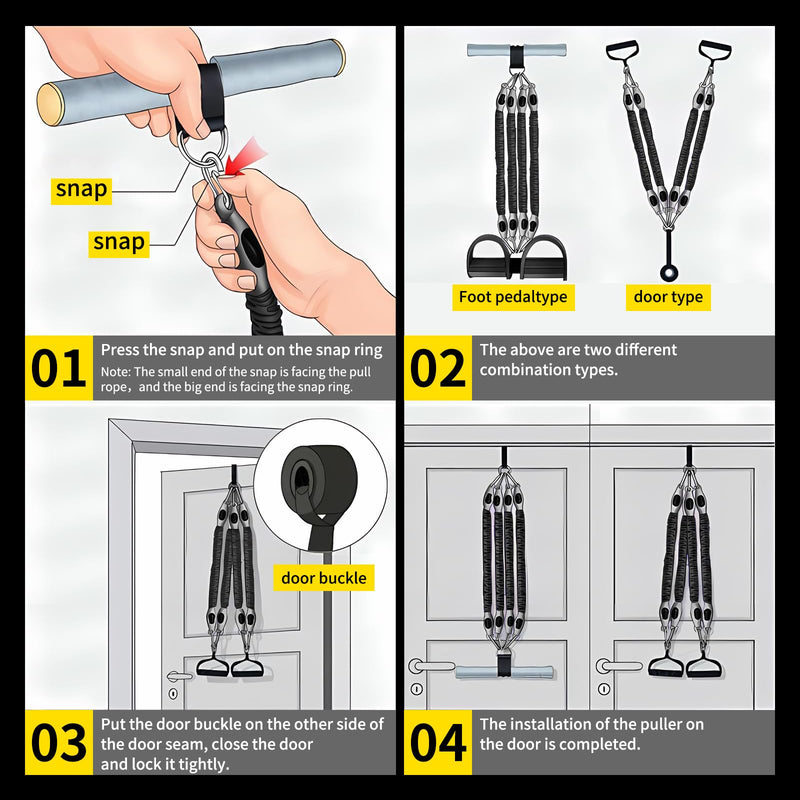 snap

snap

01 Press the snap and put on the snap ring
Note: The small end of the snap is facing the pull rope，and the big end is facing the snap ring.

Foot pedaltype

door type

02 The above are two different combination types.

door buckle

03 Put the door buckle on the other side of the door seam, close the door and lock it tightly.

04 The installation of the puller on the door is completed.